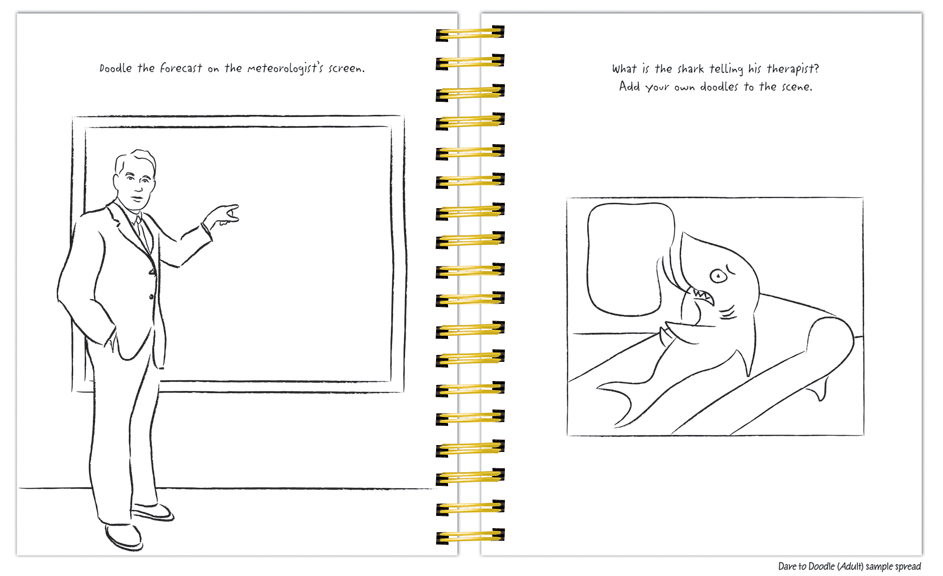 Doodle the forecast on the meteorologist's screen.

What is the shark telling his therapist?
Add your own doodles to the scene.

Dare to Doodle (Adult) sample spread