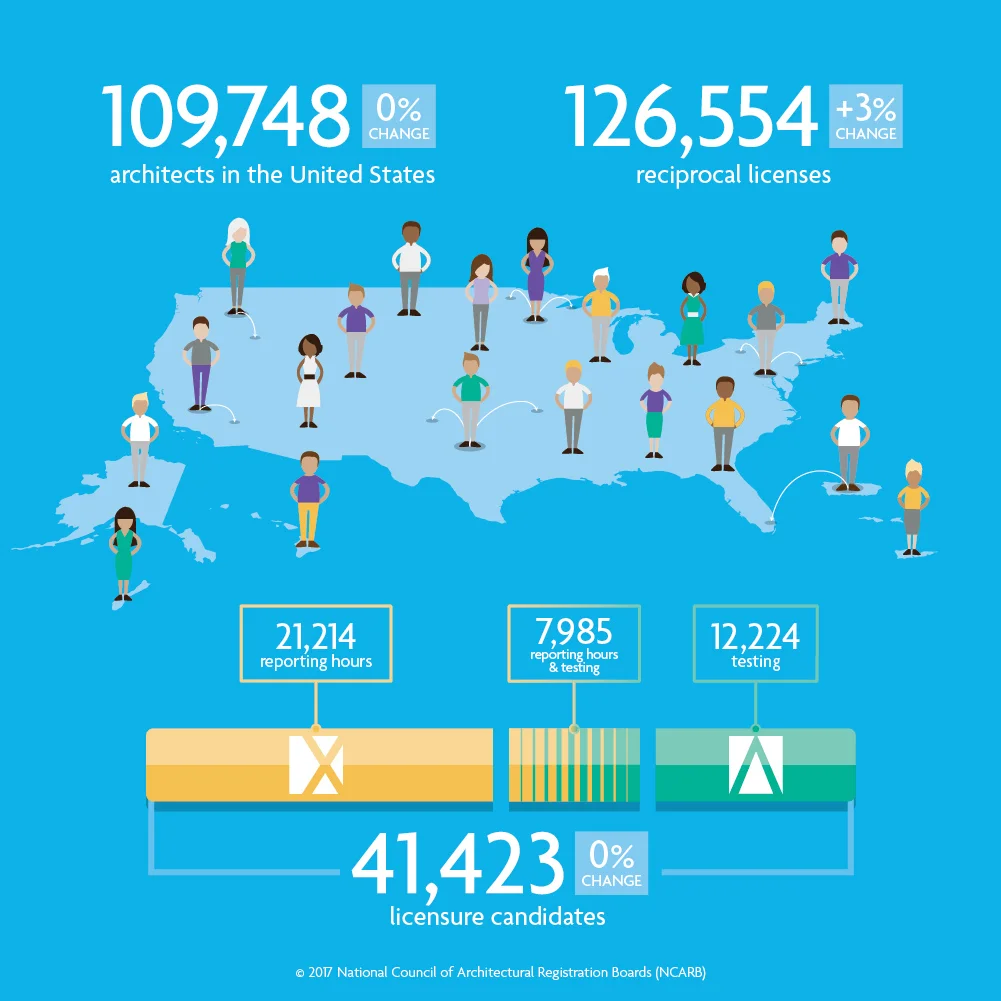 109,748 0% CHANGE
architects in the United States

126,554 +3% CHANGE
reciprocal licenses

21,214
reporting hours

7,985
reporting hours & testing

12,224
testing

41,423 0% CHANGE
licensure candidates

© 2017 National Council of Architectural Registration Boards (NCARB)