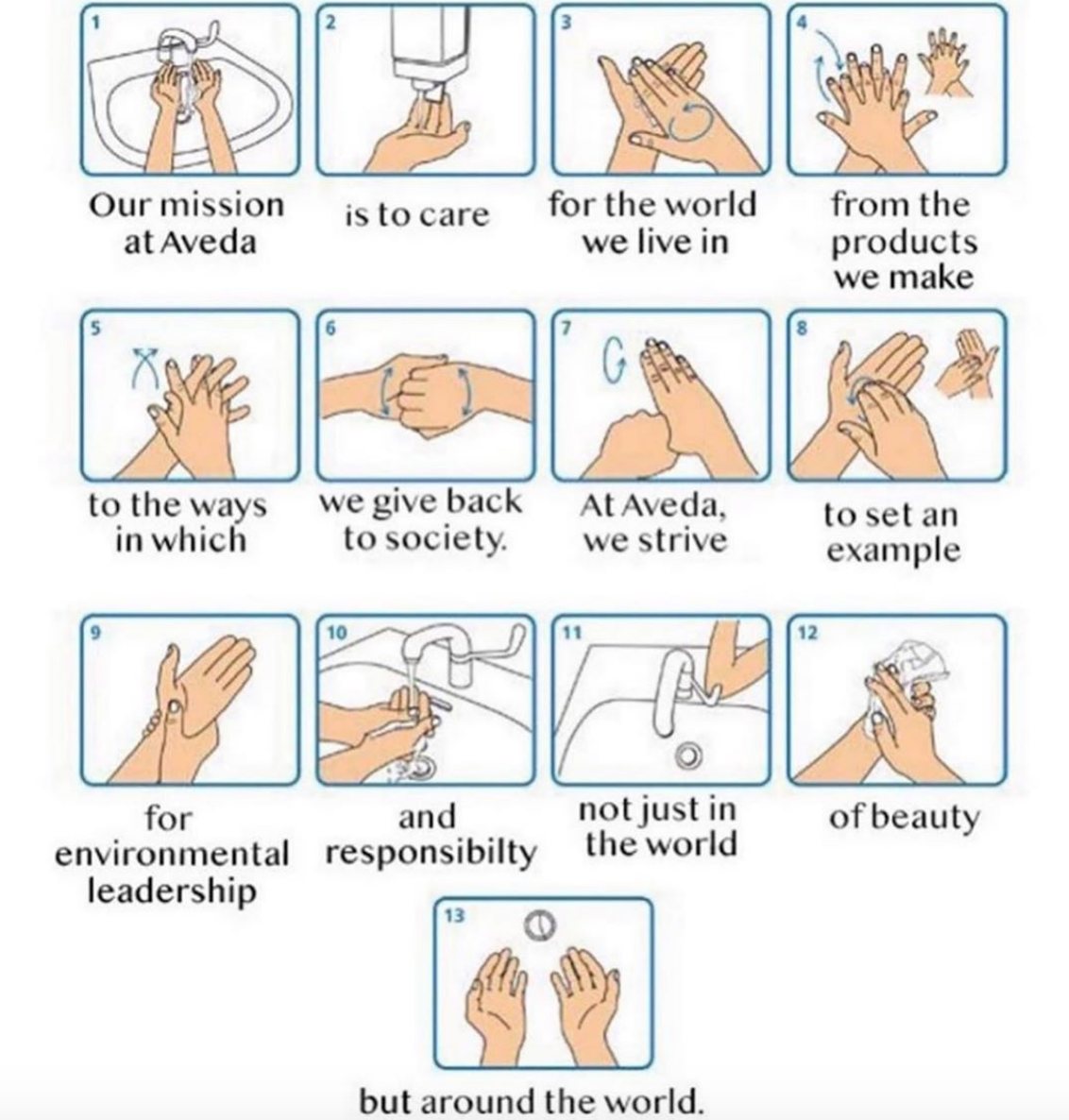 1

Our mission at Aveda

2

is to care

3

for the world we live in

4

from the products we make

5

to the ways in which

6

we give back to society.

7

At Aveda, we strive

8

to set an example

9

for environmental leadership

10

and responsibilty

11

not just in the world

12

of beauty

13

but around the world.