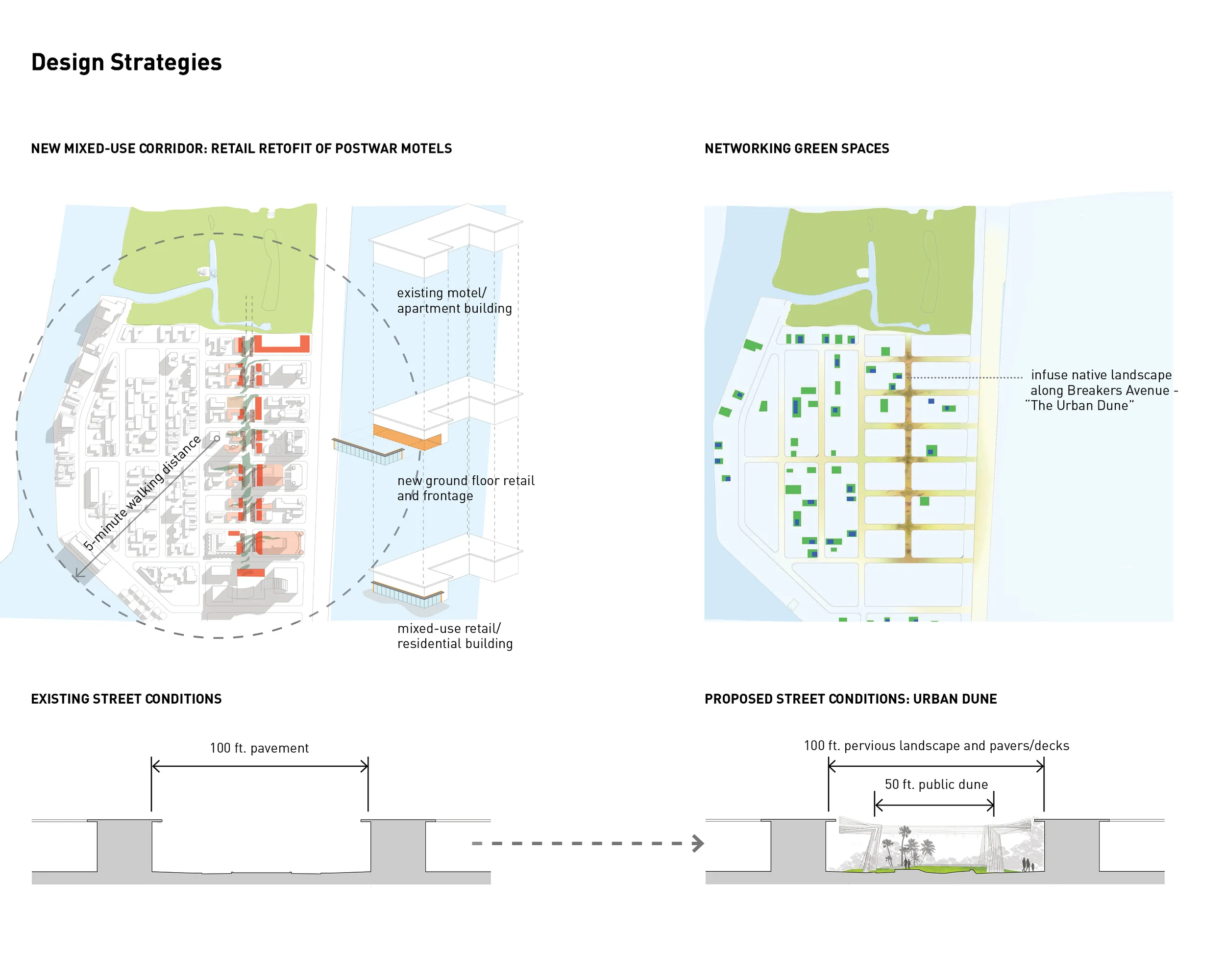 Design Strategies

NEW MIXED-USE CORRIDOR: RETAIL RETOFIT OF POSTWAR MOTELS

5-minute walking distance

existing motel/ apartment building

new ground floor retail and frontage

mixed-use retail/ residential building

NETWORKING GREEN SPACES

infuse native landscape along Breakers Avenue - "The Urban Dune"

EXISTING STREET CONDITIONS

100 ft. pavement

PROPOSED STREET CONDITIONS: URBAN DUNE

100 ft. pervious landscape and pavers/decks

50 ft. public dune