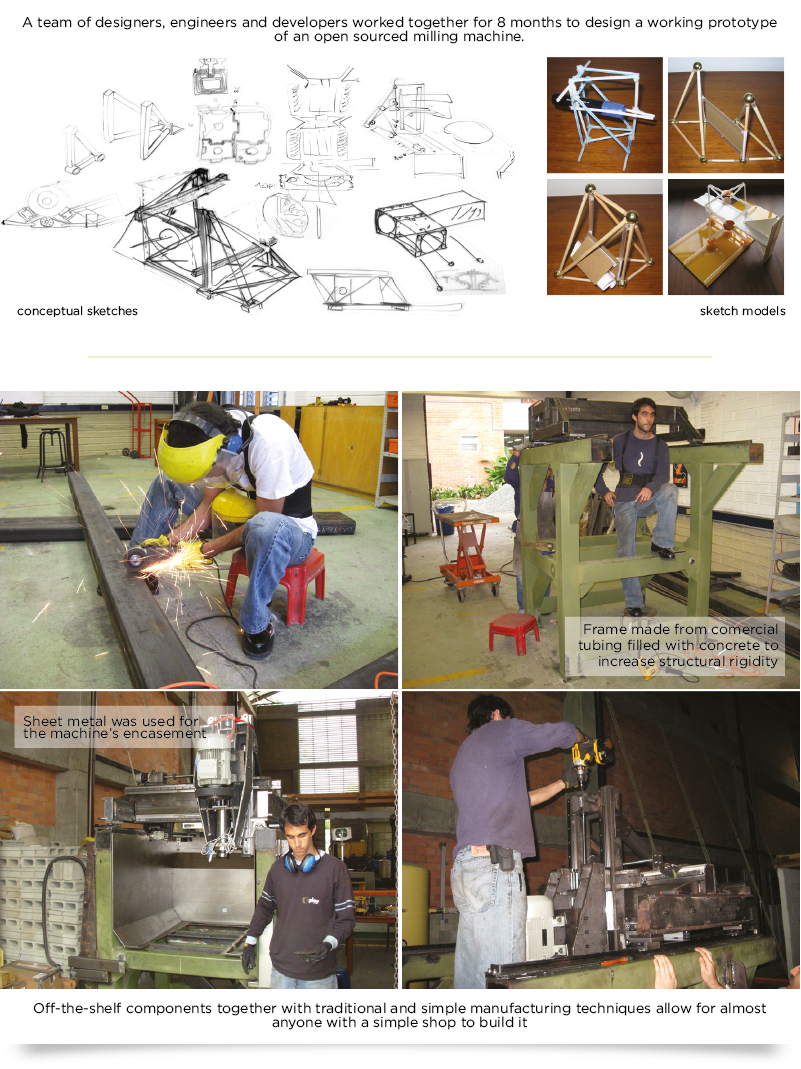 A team of designers, engineers and developers worked together for 8 months to design a working prototype of an open sourced milling machine.

conceptual sketches

sketch models

Frame made from comercial tubing filled with concrete to increase structural rigidity

Sheet metal was used for the machine's encasement

Off-the-shelf components together with traditional and simple manufacturing techniques allow for almost anyone with a simple shop to build it