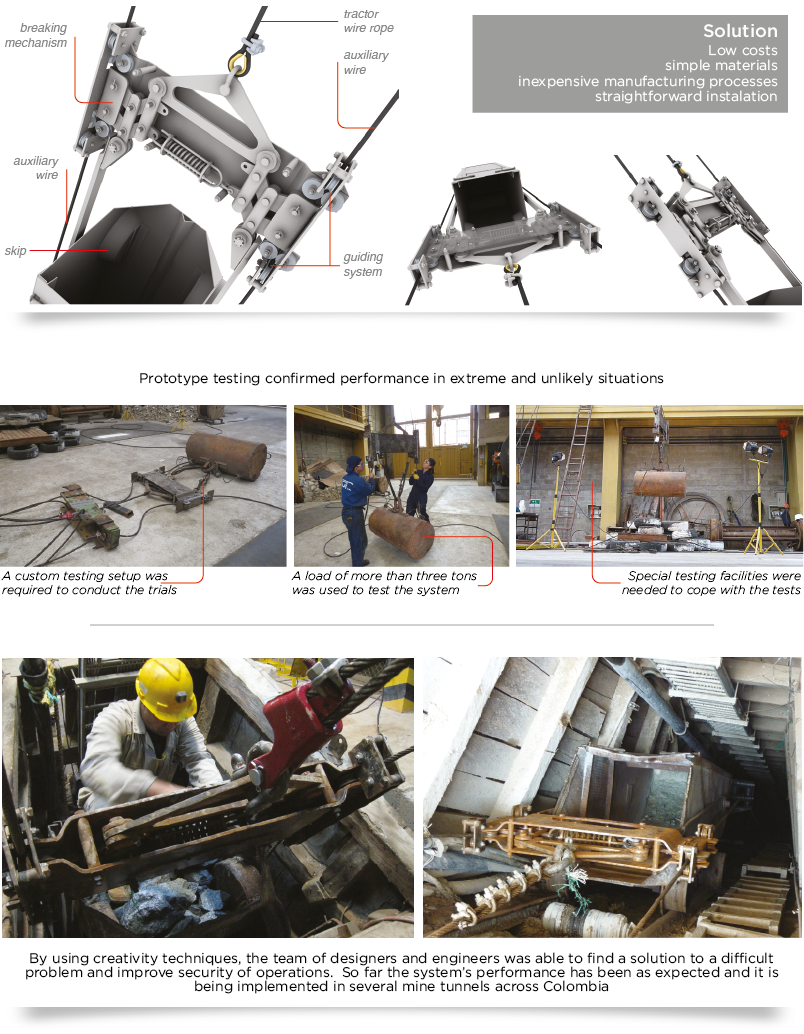 breaking mechanism

tractor wire rope

auxiliary wire

auxiliary wire

skip

guiding system

Solution
Low costs
simple materials
inexpensive manufacturing processes
straightforward instalation

Prototype testing confirmed performance in extreme and unlikely situations

A custom testing setup was required to conduct the trials

A load of more than three tons was used to test the system

Special testing facilities were needed to cope with the tests

By using creativity techniques, the team of designers and engineers was able to find a solution to a difficult problem and improve security of operations. So far the system's performance has been as expected and it is being implemented in several mine tunnels across Colombia