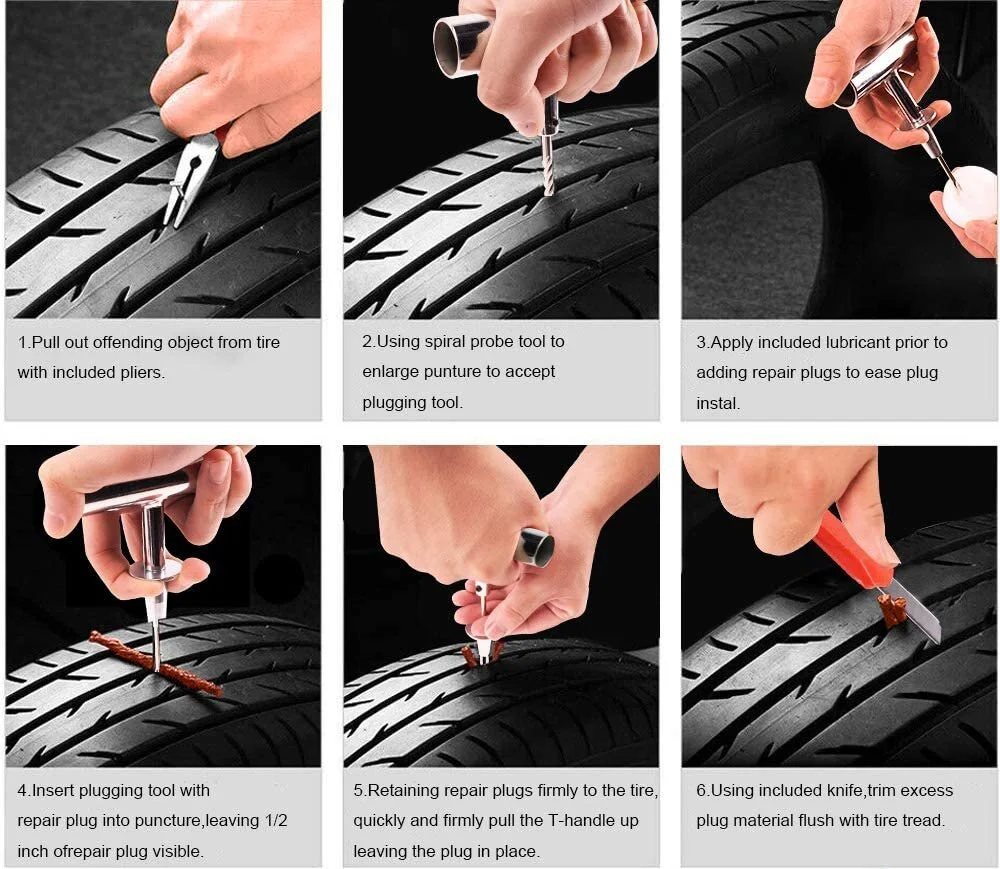 1.Pull out offending object from tire with included pliers.

2.Using spiral probe tool to enlarge punture to accept plugging tool.

3.Apply included lubricant prior to adding repair plugs to ease plug instal.

4.Insert plugging tool with repair plug into puncture,leaving 1/2 inch ofrepair plug visible.

5.Retaining repair plugs firmly to the tire, quickly and firmly pull the T-handle up leaving the plug in place.

6.Using included knife,trim excess plug material flush with tire tread.