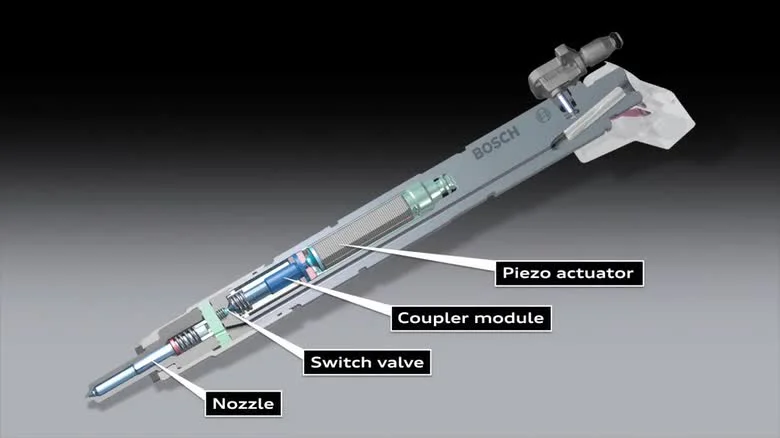 BOSCH

Piezo actuator

Coupler module

Switch valve

Nozzle