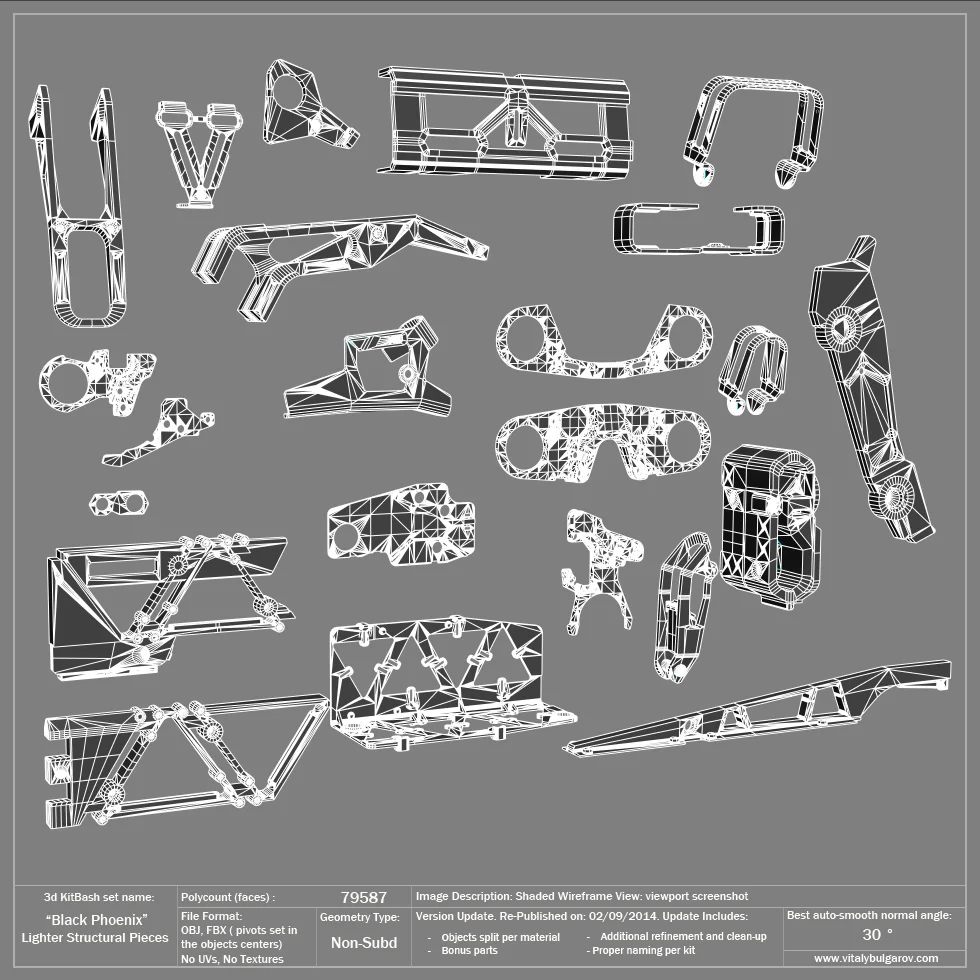 3d KitBash set name:

"Black Phoenix"
Lighter Structural Pieces

Polycount (faces) : 79587

File Format:
OBJ, FBX ( pivots set in the objects centers)
No UVs, No Textures

Geometry Type:
Non-Subd

Image Description: Shaded Wireframe View: viewport screenshot

Version Update. Re-Published on: 02/09/2014. Update Includes:
- Objects split per material
- Bonus parts
- Additional refinement and clean-up
- Proper naming per kit

Best auto-smooth normal angle:
30 °

www.vitalybulgarov.com