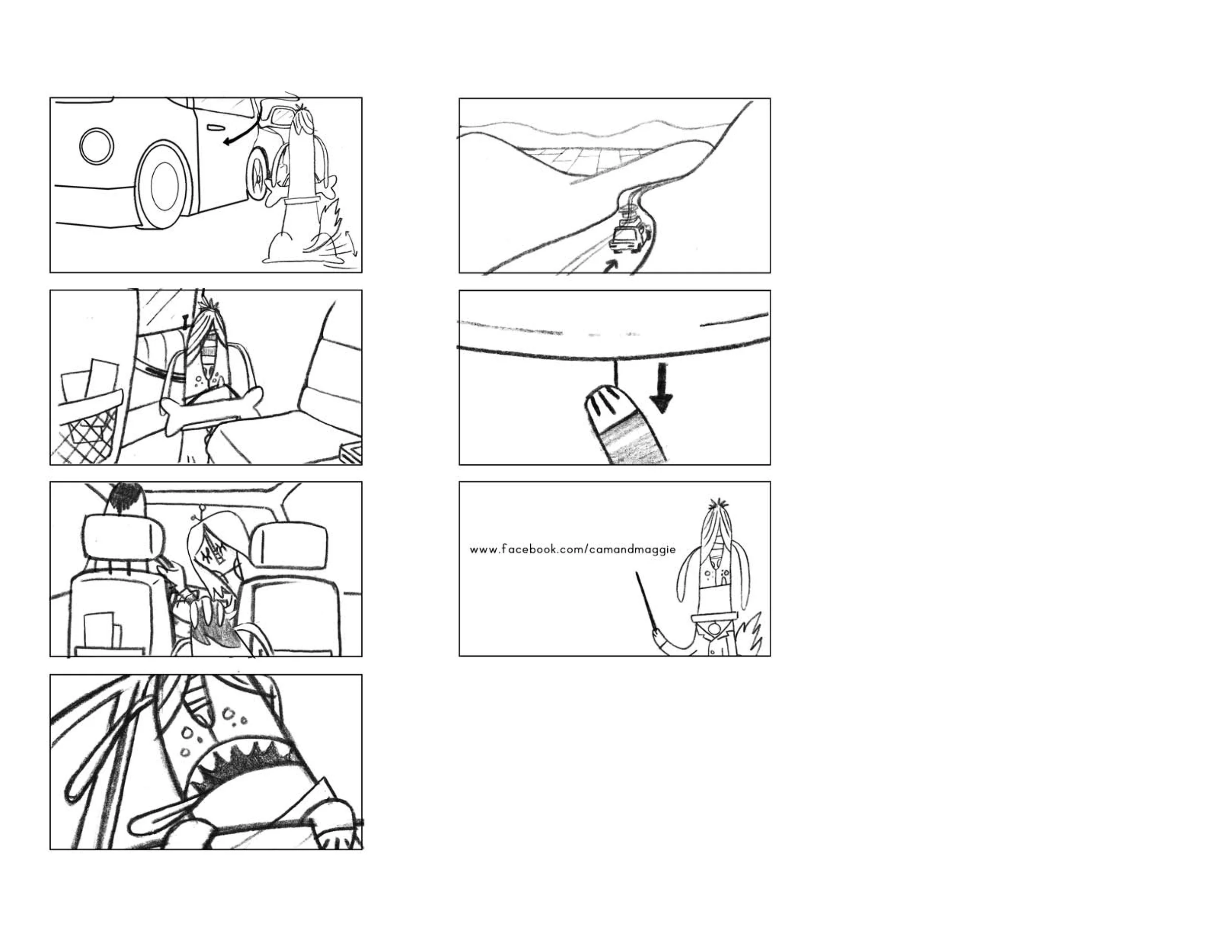 www.facebook.com/camandmaggie