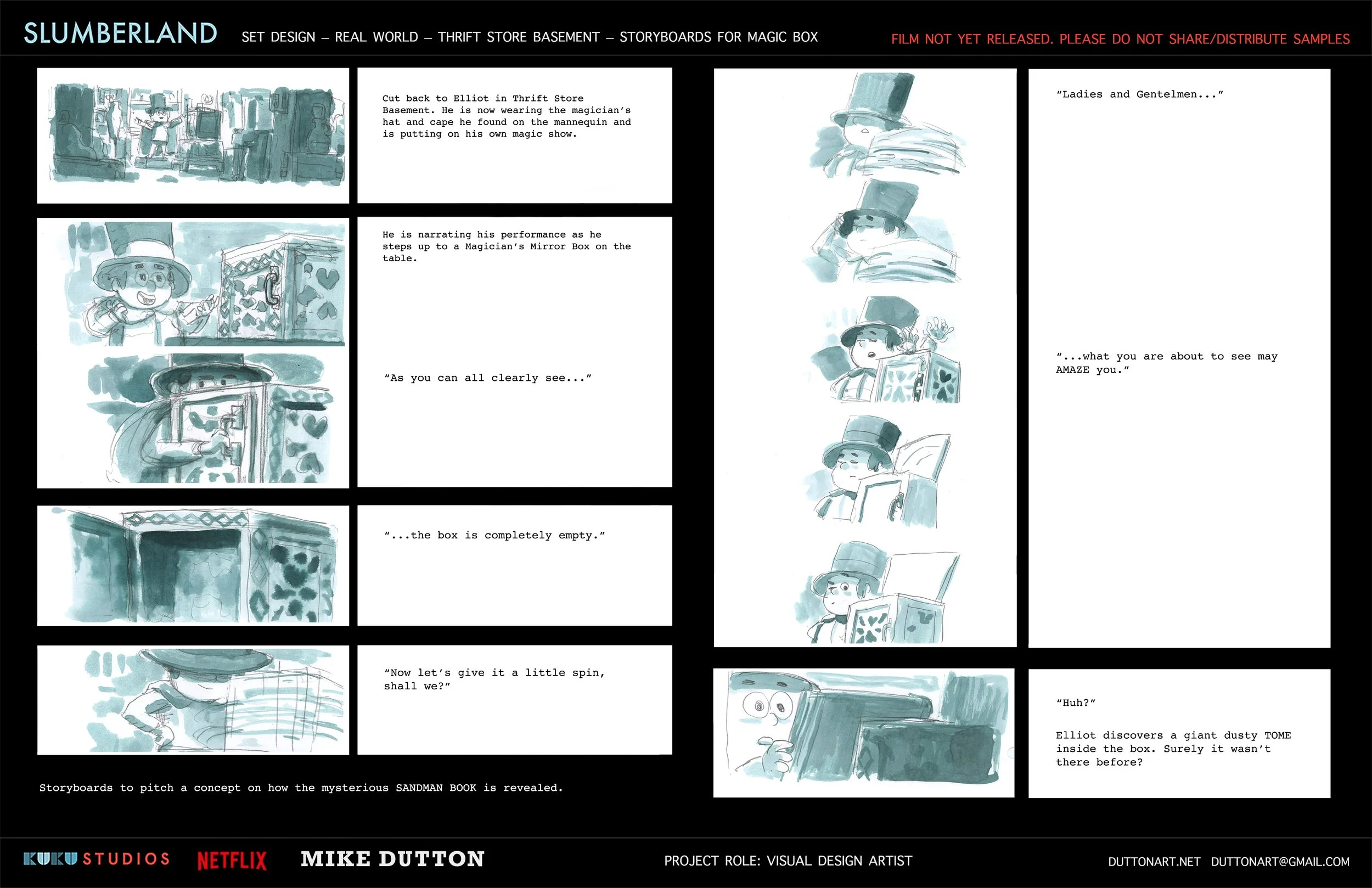 SLUMBERLAND SET DESIGN – REAL WORLD – THRIFT STORE BASEMENT – STORYBOARDS FOR MAGIC BOX

FILM NOT YET RELEASED. PLEASE DO NOT SHARE/DISTRIBUTE SAMPLES

Cut back to Elliot in Thrift Store Basement. He is now wearing the magician's hat and cape he found on the mannequin and is putting on his own magic show.

He is narrating his performance as he steps up to a Magician's Mirror Box on the table.

"As you can all clearly see..."

"...the box is completely empty."

"Now let's give it a little spin, shall we?"

Storyboards to pitch a concept on how the mysterious SANDMAN BOOK is revealed.

"Ladies and Gentelmen..."

"...what you are about to see may AMAZE you."

"Huh?"

Elliot discovers a giant dusty TOME inside the box. Surely it wasn't there before?

KUKU STUDIOS NETFLIX MIKE DUTTON

PROJECT ROLE: VISUAL DESIGN ARTIST

DUTTONART.NET DUTTONART@GMAIL.COM