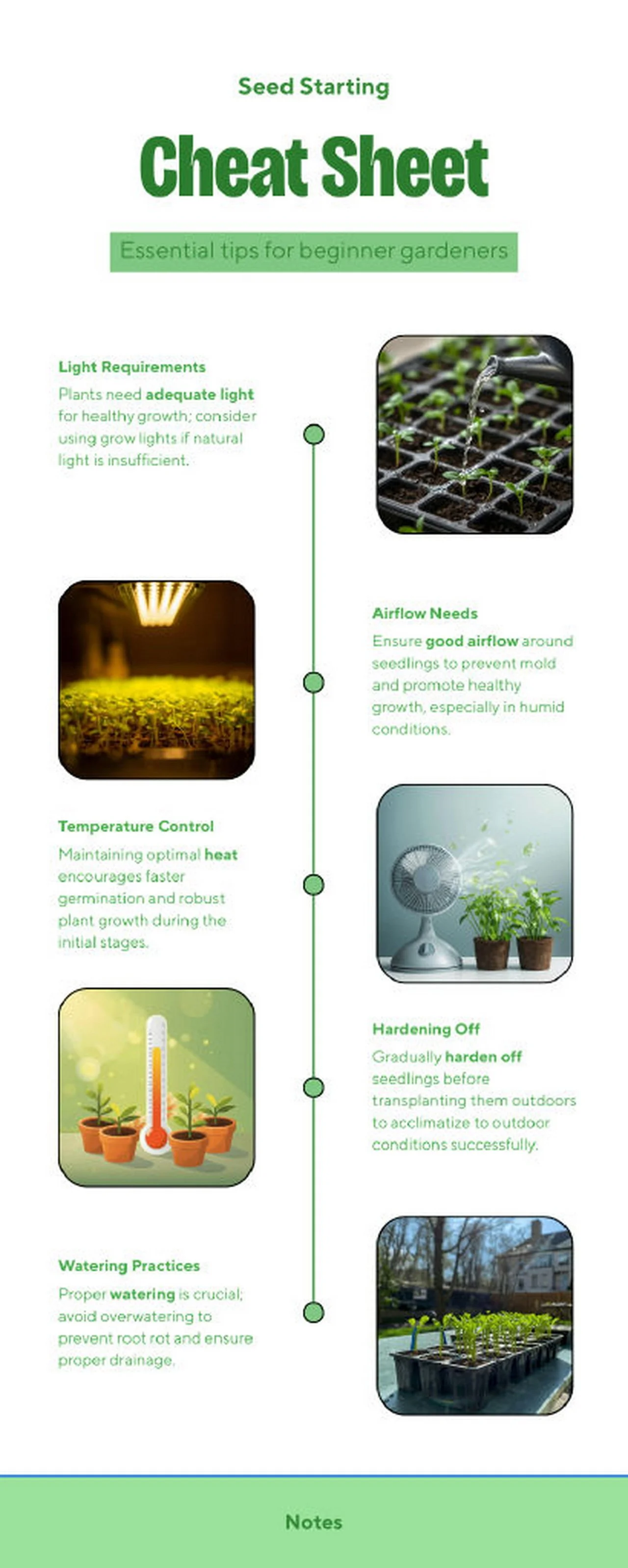 Seed Starting

Cheat Sheet

Essential tips for beginner gardeners

Light Requirements

Plants need adequate light for healthy growth; consider using grow lights if natural light is insufficient.

Airflow Needs

Ensure good airflow around seedlings to prevent mold and promote healthy growth, especially in humid conditions.

Temperature Control

Maintaining optimal heat encourages faster germination and robust plant growth during the initial stages.

Hardening Off

Gradually harden off seedlings before transplanting them outdoors to acclimatize to outdoor conditions successfully.

Watering Practices

Proper watering is crucial; avoid overwatering to prevent root rot and ensure proper drainage.

Notes