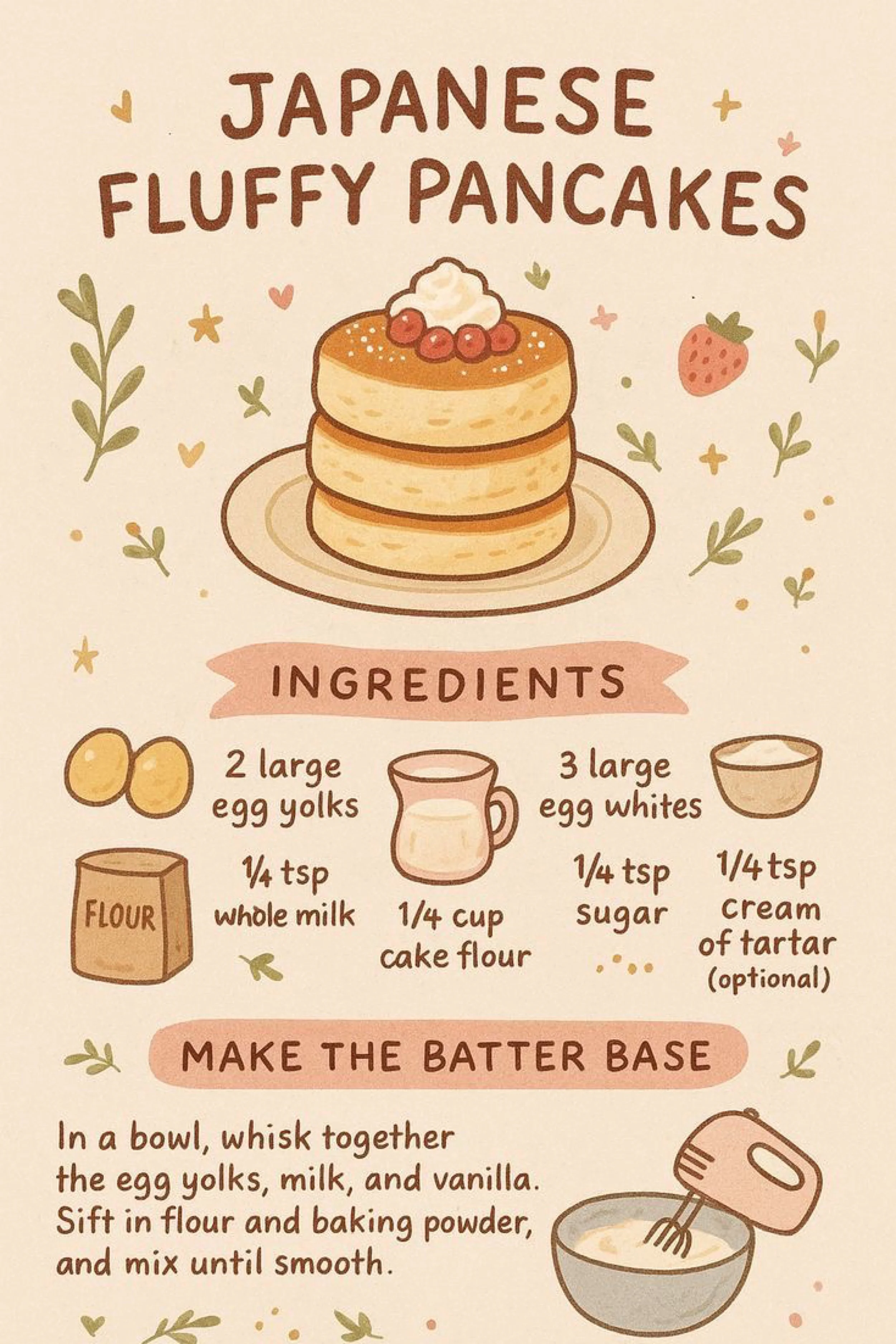 JAPANESE FLUFFY PANCAKES

INGREDIENTS

2 large egg yolks

3 large egg whites

FLOUR

¼ tsp whole milk

1/4 cup cake flour

¼ tsp sugar

1/4 tsp cream of tartar (optional)

MAKE THE BATTER BASE

In a bowl, whisk together the egg yolks, milk, and vanilla. Sift in flour and baking powder, and mix until smooth.