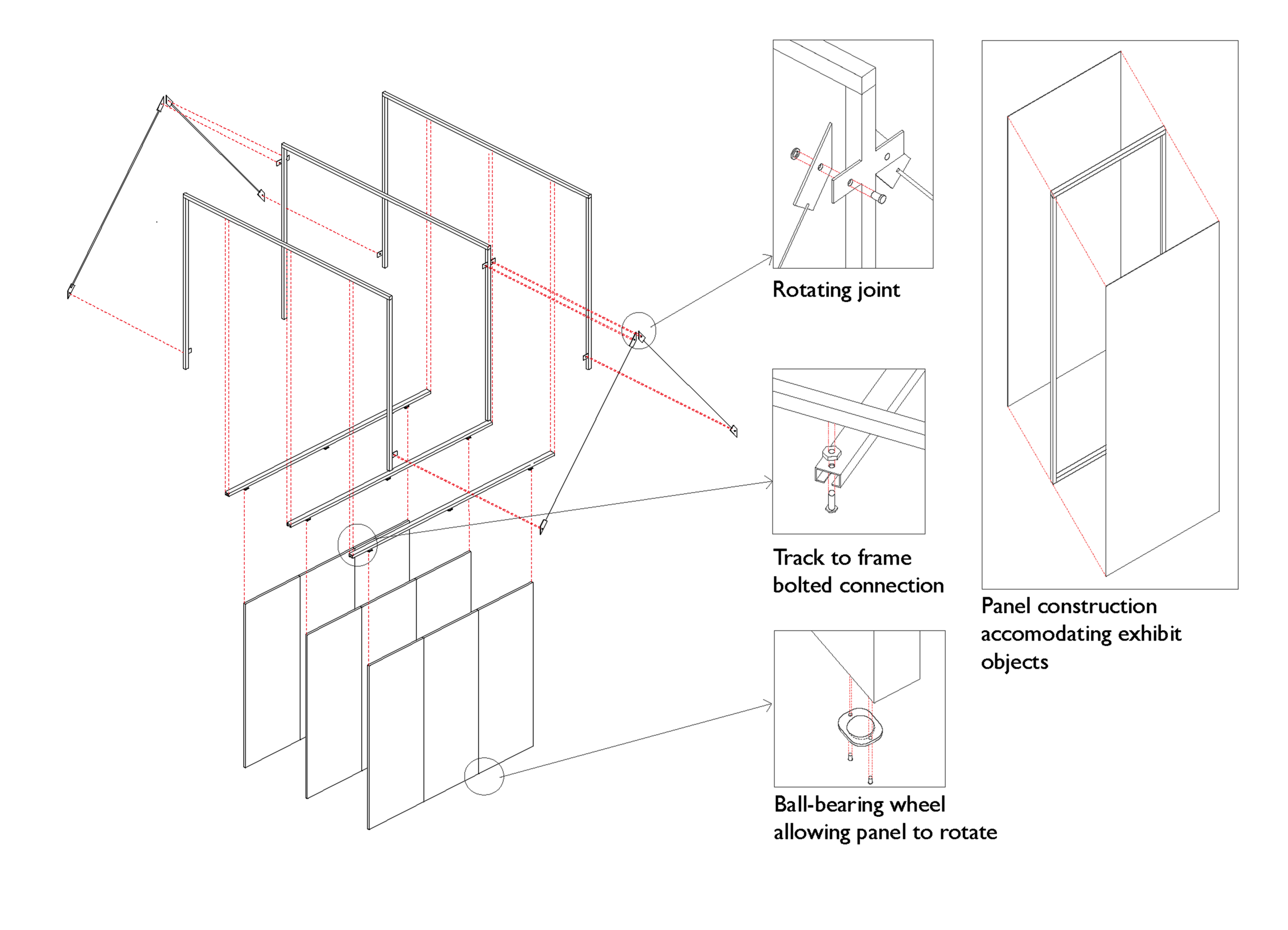 Rotating joint

Track to frame bolted connection

Ball-bearing wheel allowing panel to rotate

Panel construction accomodating exhibit objects