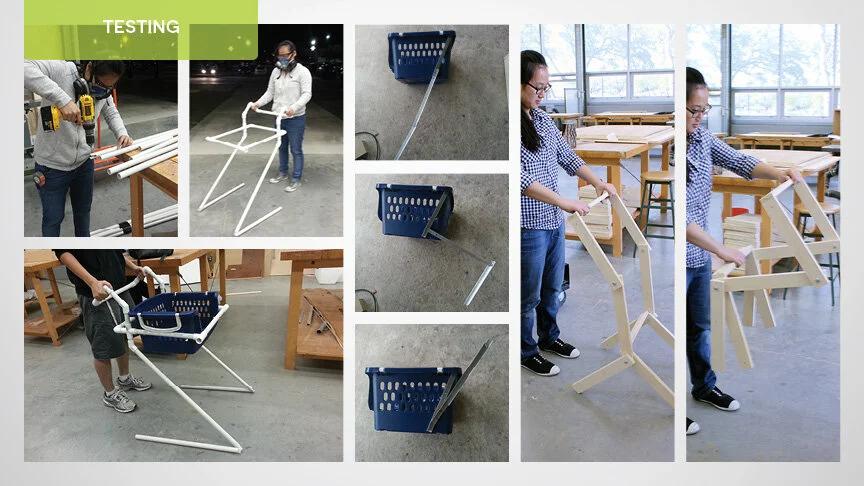 TESTING