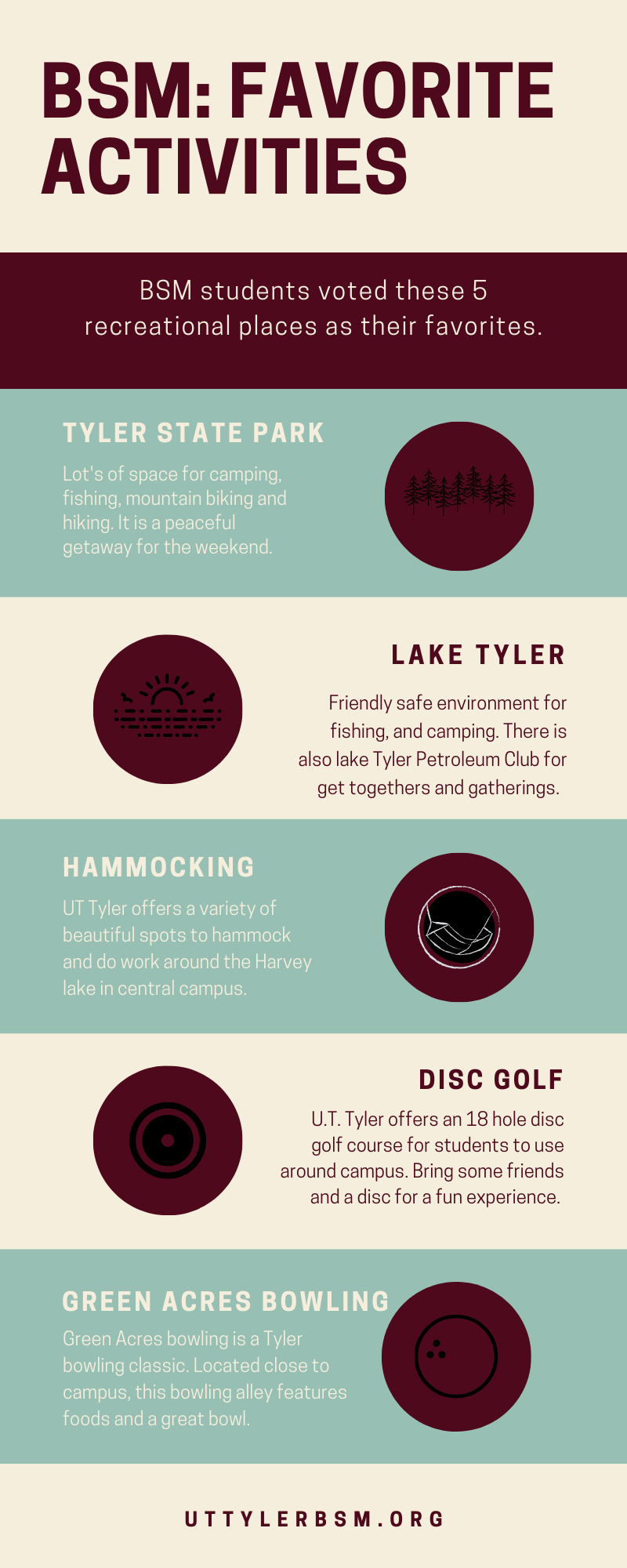 BSM: FAVORITE ACTIVITIES

BSM students voted these 5 recreational places as their favorites.

TYLER STATE PARK

Lot's of space for camping, fishing, mountain biking and hiking. It is a peaceful getaway for the weekend.

LAKE TYLER

Friendly safe environment for fishing, and camping. There is also lake Tyler Petroleum Club for get togethers and gatherings.

HAMMOCKING

UT Tyler offers a variety of beautiful spots to hammock and do work around the Harvey lake in central campus.

DISC GOLF

U.T. Tyler offers an 18 hole disc golf course for students to use around campus. Bring some friends and a disc for a fun experience.

GREEN ACRES BOWLING

Green Acres bowling is a Tyler bowling classic. Located close to campus, this bowling alley features foods and a great bowl.

UTTYLERBSM.ORG