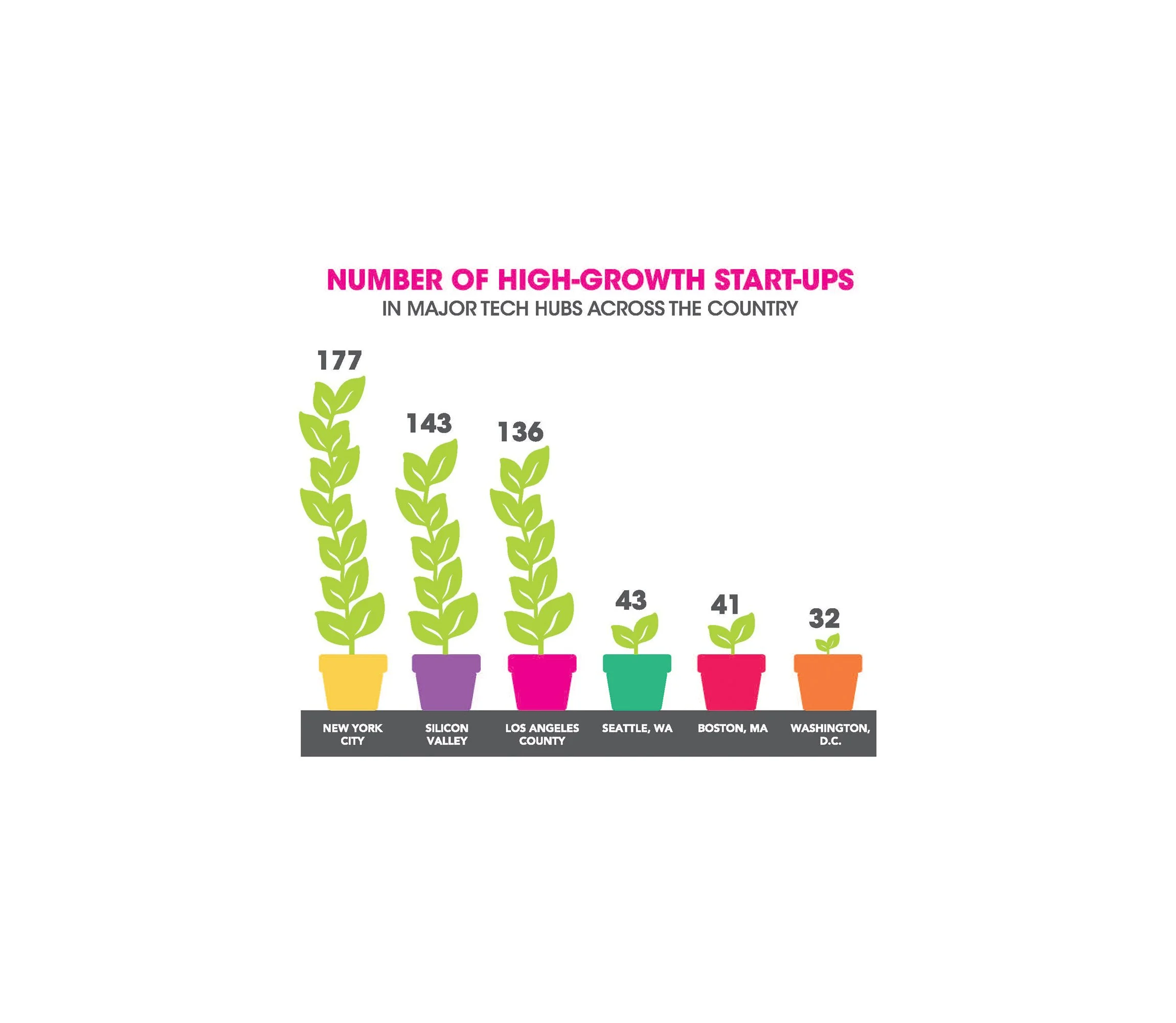 NUMBER OF HIGH-GROWTH START-UPS
IN MAJOR TECH HUBS ACROSS THE COUNTRY

177
143
136
43
41
32

NEW YORK CITY
SILICON VALLEY
LOS ANGELES COUNTY
SEATTLE, WA
BOSTON, MA
WASHINGTON, D.C.