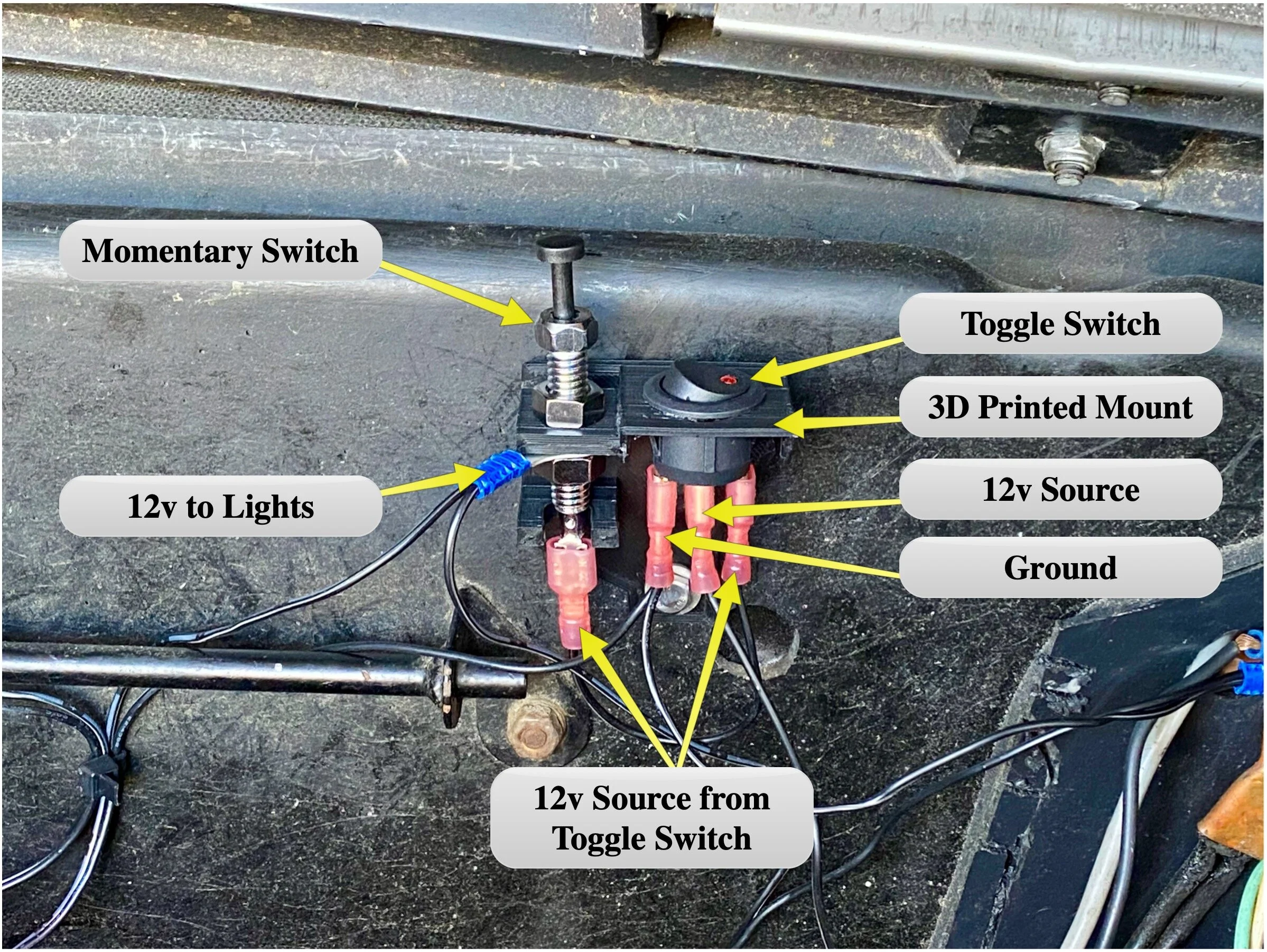 Momentary Switch

Toggle Switch

3D Printed Mount

12v to Lights

12v Source

Ground

12v Source from Toggle Switch