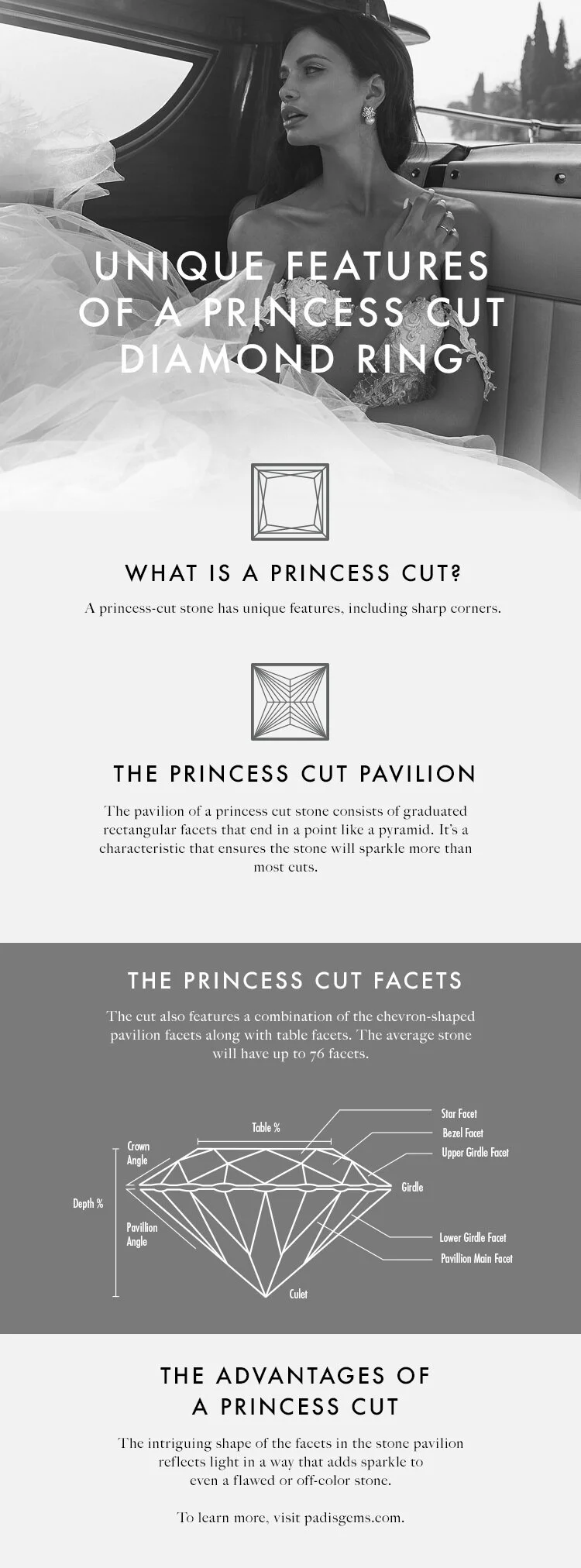 UNIQUE FEATURES OF A PRINCESS CUT DIAMOND RING

WHAT IS A PRINCESS CUT?

A princess-cut stone has unique features, including sharp corners.

THE PRINCESS CUT PAVILION

The pavilion of a princess cut stone consists of graduated rectangular facets that end in a point like a pyramid. It's a characteristic that ensures the stone will sparkle more than most cuts.

THE PRINCESS CUT FACETS

The cut also features a combination of the chevron-shaped pavilion facets along with table facets. The average stone will have up to 76 facets.

Table %
Crown Angle
Depth %
Pavillion Angle
Culet
Star Facet
Bezel Facet
Upper Girdle Facet
Girdle
Lower Girdle Facet
Pavillion Main Facet

THE ADVANTAGES OF A PRINCESS CUT

The intriguing shape of the facets in the stone pavilion reflects light in a way that adds sparkle to even a flawed or off-color stone.

To learn more, visit padisgems.com.