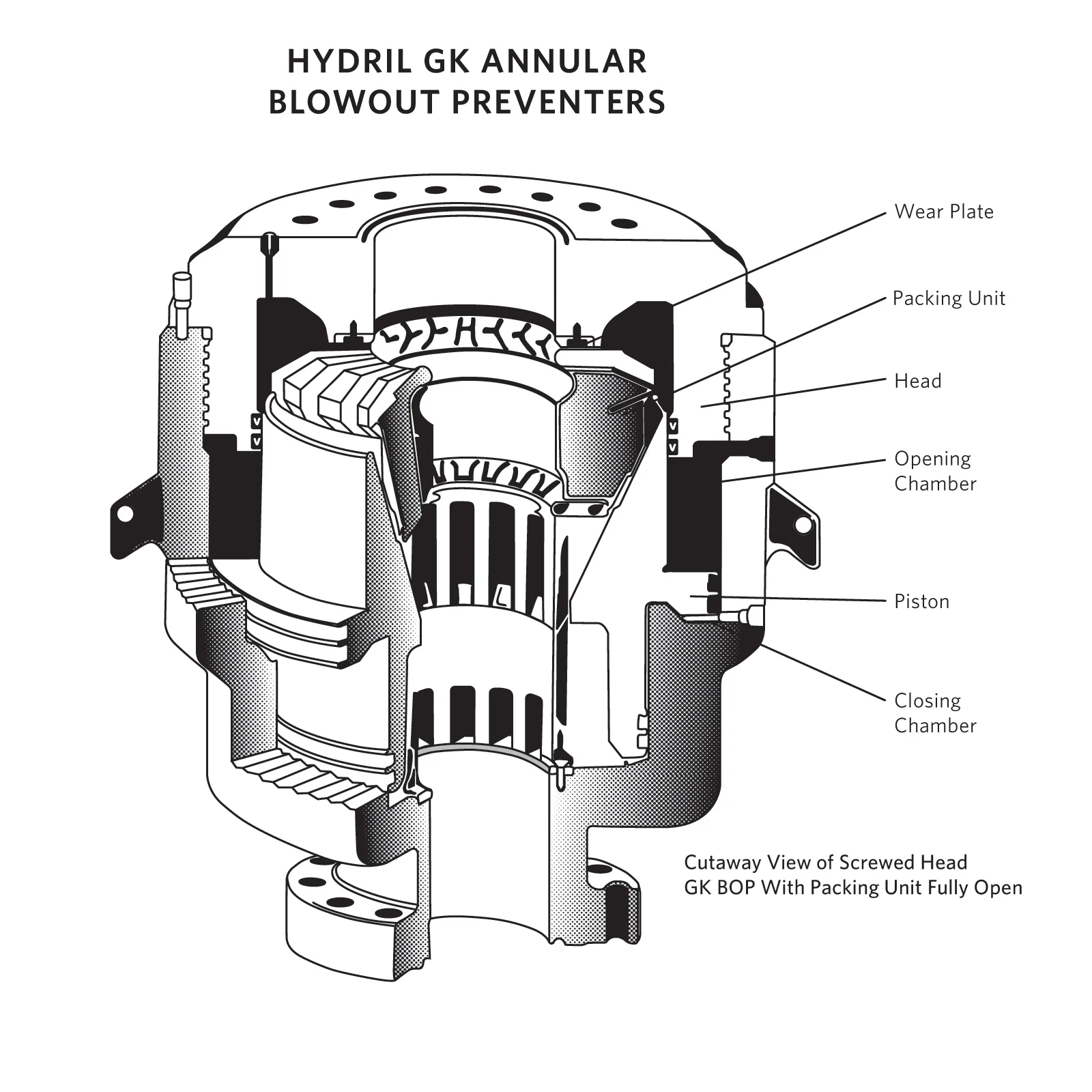 HYDRIL GK ANNULAR
BLOWOUT PREVENTERS

Wear Plate

Packing Unit

Head

Opening
Chamber

Piston

Closing
Chamber

Cutaway View of Screwed Head
GK BOP With Packing Unit Fully Open