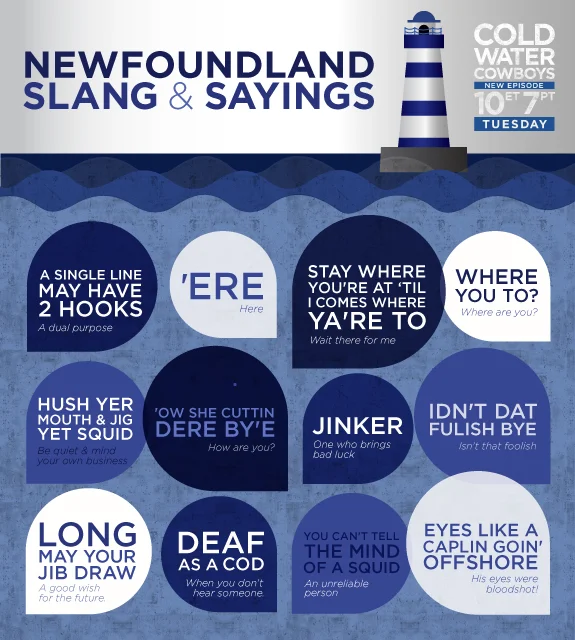 NEWFOUNDLAND SLANG & SAYINGS

COLD WATER COWBOYS
NEW EPISODE
10 ET 7 PT
TUESDAY

A SINGLE LINE MAY HAVE 2 HOOKS
A dual purpose

'ERE
Here

STAY WHERE YOU'RE AT 'TIL I COMES WHERE YA'RE TO
Wait there for me

WHERE YOU TO?
Where are you?

HUSH YER MOUTH & JIG YET SQUID
Be quiet & mind your own business

'OW SHE CUTTIN DERE BY'E
How are you?

JINKER
One who brings bad luck

IDN'T DAT FULISH BYE
Isn't that foolish

LONG MAY YOUR JIB DRAW
A good wish for the future.

DEAF AS A COD
When you don't hear someone.

YOU CAN'T TELL THE MIND OF A SQUID
An unreliable person

EYES LIKE A CAPLIN GOIN' OFFSHORE
His eyes were bloodshot!