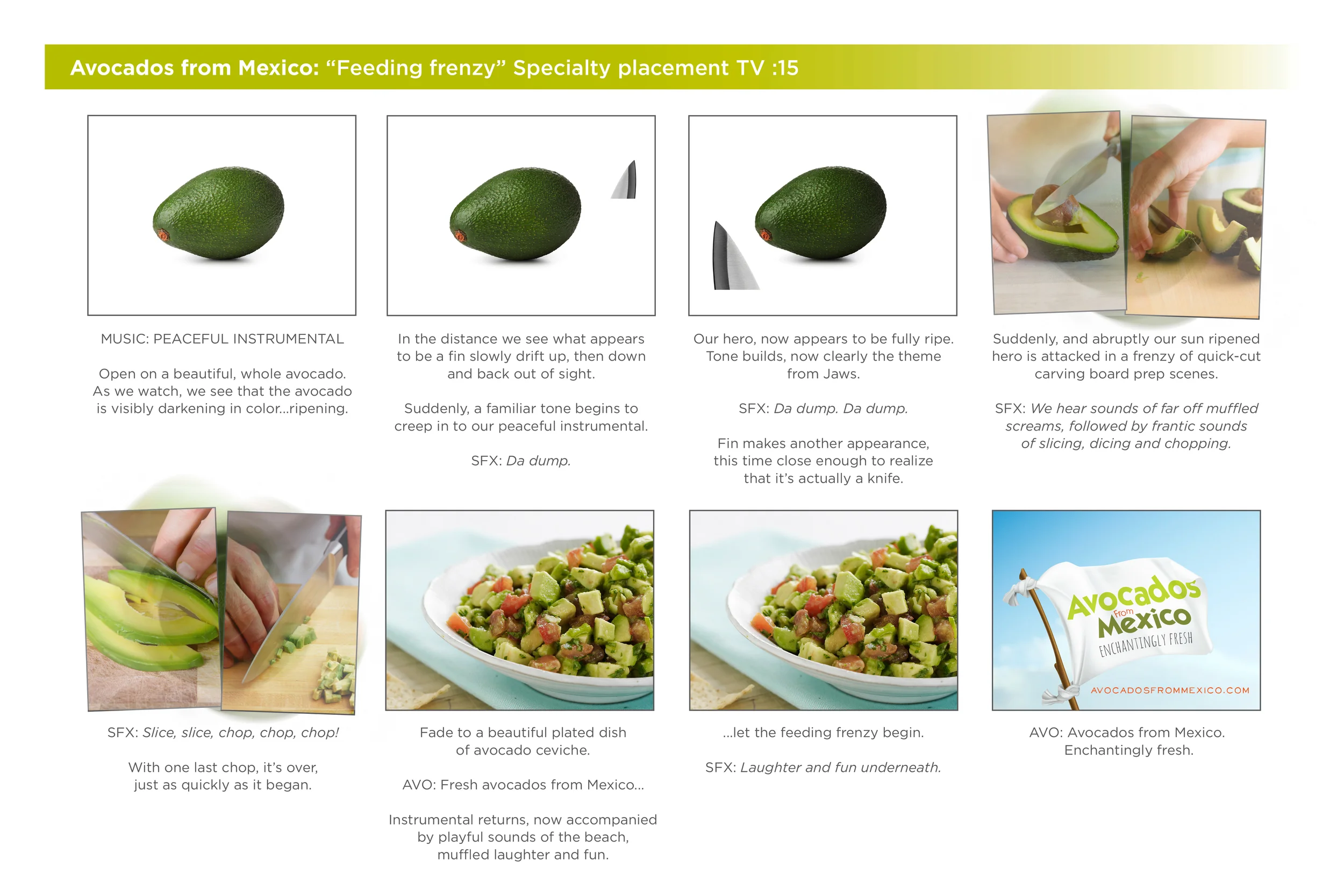 Avocados from Mexico: “Feeding frenzy” Specialty placement TV :15

MUSIC: PEACEFUL INSTRUMENTAL

Open on a beautiful, whole avocado. As we watch, we see that the avocado is visibly darkening in color...ripening.

In the distance we see what appears to be a fin slowly drift up, then down and back out of sight.

Suddenly, a familiar tone begins to creep in to our peaceful instrumental.

SFX: Da dump.

Our hero, now appears to be fully ripe. Tone builds, now clearly the theme from Jaws.

SFX: Da dump. Da dump.

Fin makes another appearance, this time close enough to realize that it’s actually a knife.

Suddenly, and abruptly our sun ripened hero is attacked in a frenzy of quick-cut carving board prep scenes.

SFX: We hear sounds of far off muffled screams, followed by frantic sounds of slicing, dicing and chopping.

SFX: Slice, slice, chop, chop, chop!

With one last chop, it’s over, just as quickly as it began.

Fade to a beautiful plated dish of avocado ceviche.

AVO: Fresh avocados from Mexico...

Instrumental returns, now accompanied by playful sounds of the beach, muffled laughter and fun.

...let the feeding frenzy begin.

SFX: Laughter and fun underneath.

Avocados From Mexico
ENCHANTINGLY FRESH
AVOCADOSFROMMEXICO.COM

AVO: Avocados from Mexico. Enchantingly fresh.