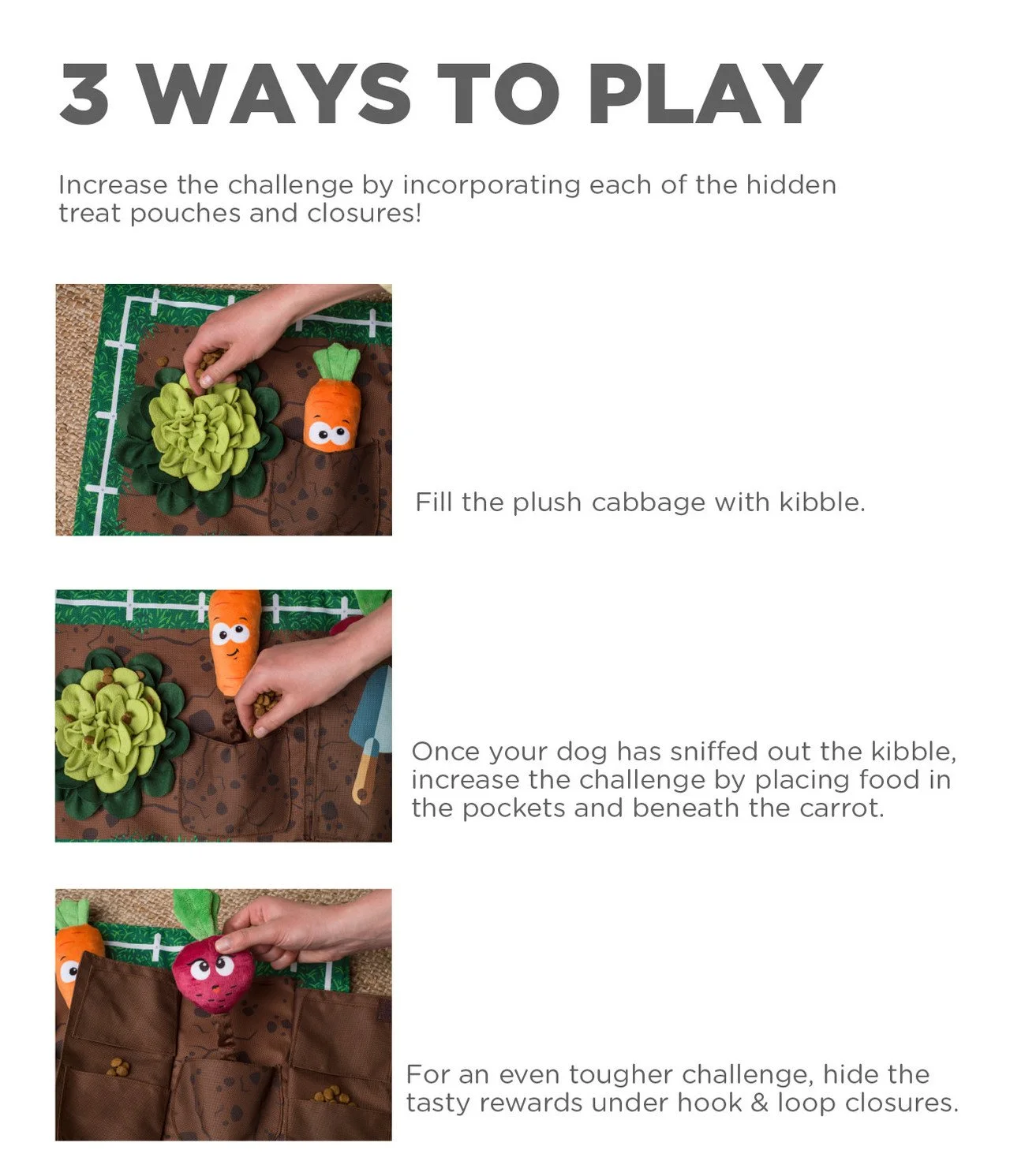 3 WAYS TO PLAY

Increase the challenge by incorporating each of the hidden treat pouches and closures!

Fill the plush cabbage with kibble.

Once your dog has sniffed out the kibble, increase the challenge by placing food in the pockets and beneath the carrot.

For an even tougher challenge, hide the tasty rewards under hook & loop closures.