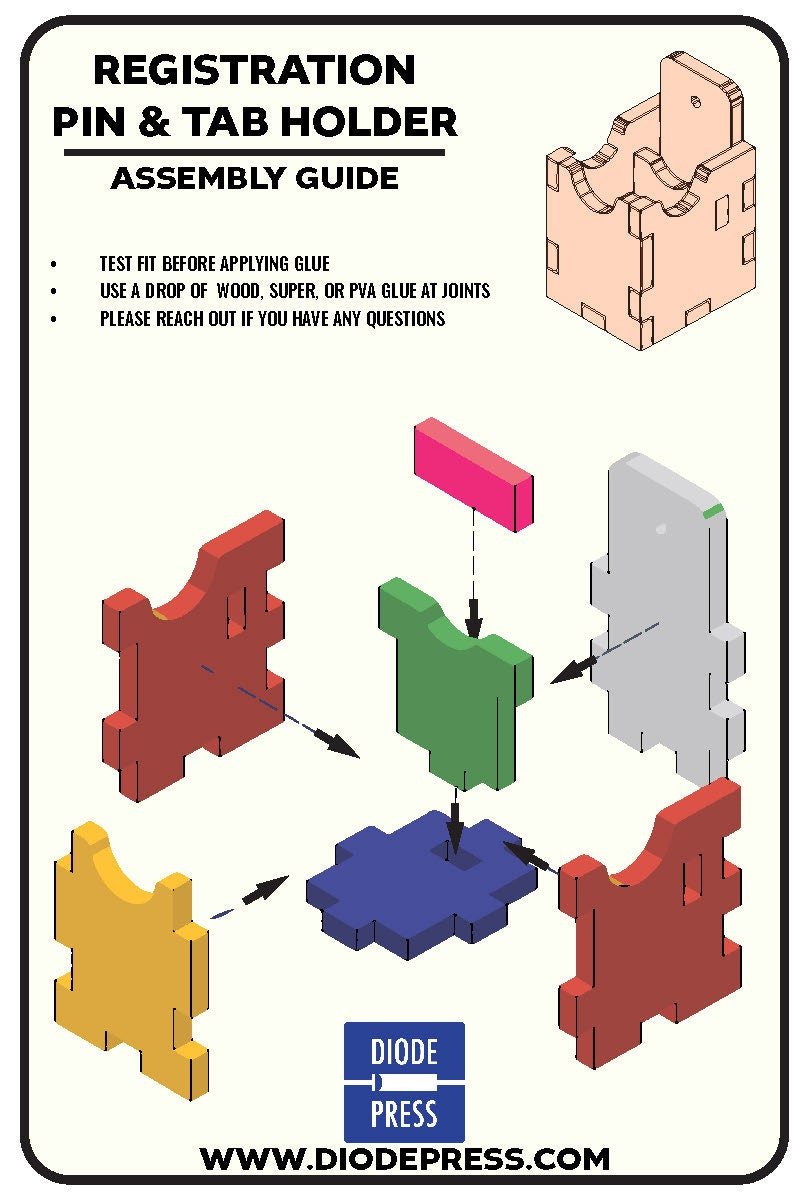 REGISTRATION PIN & TAB HOLDER

ASSEMBLY GUIDE

• TEST FIT BEFORE APPLYING GLUE
• USE A DROP OF WOOD, SUPER, OR PVA GLUE AT JOINTS
• PLEASE REACH OUT IF YOU HAVE ANY QUESTIONS

DIODE PRESS

WWW.DIODEPRESS.COM