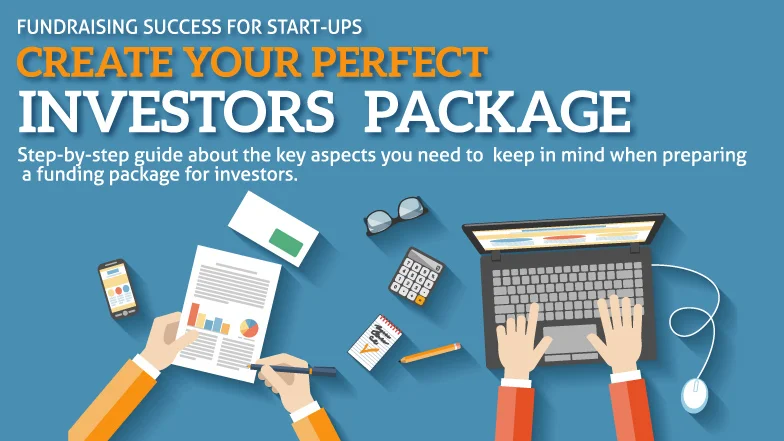 FUNDRAISING SUCCESS FOR START-UPS
CREATE YOUR PERFECT
INVESTORS PACKAGE

Step-by-step guide about the key aspects you need to keep in mind when preparing a funding package for investors.