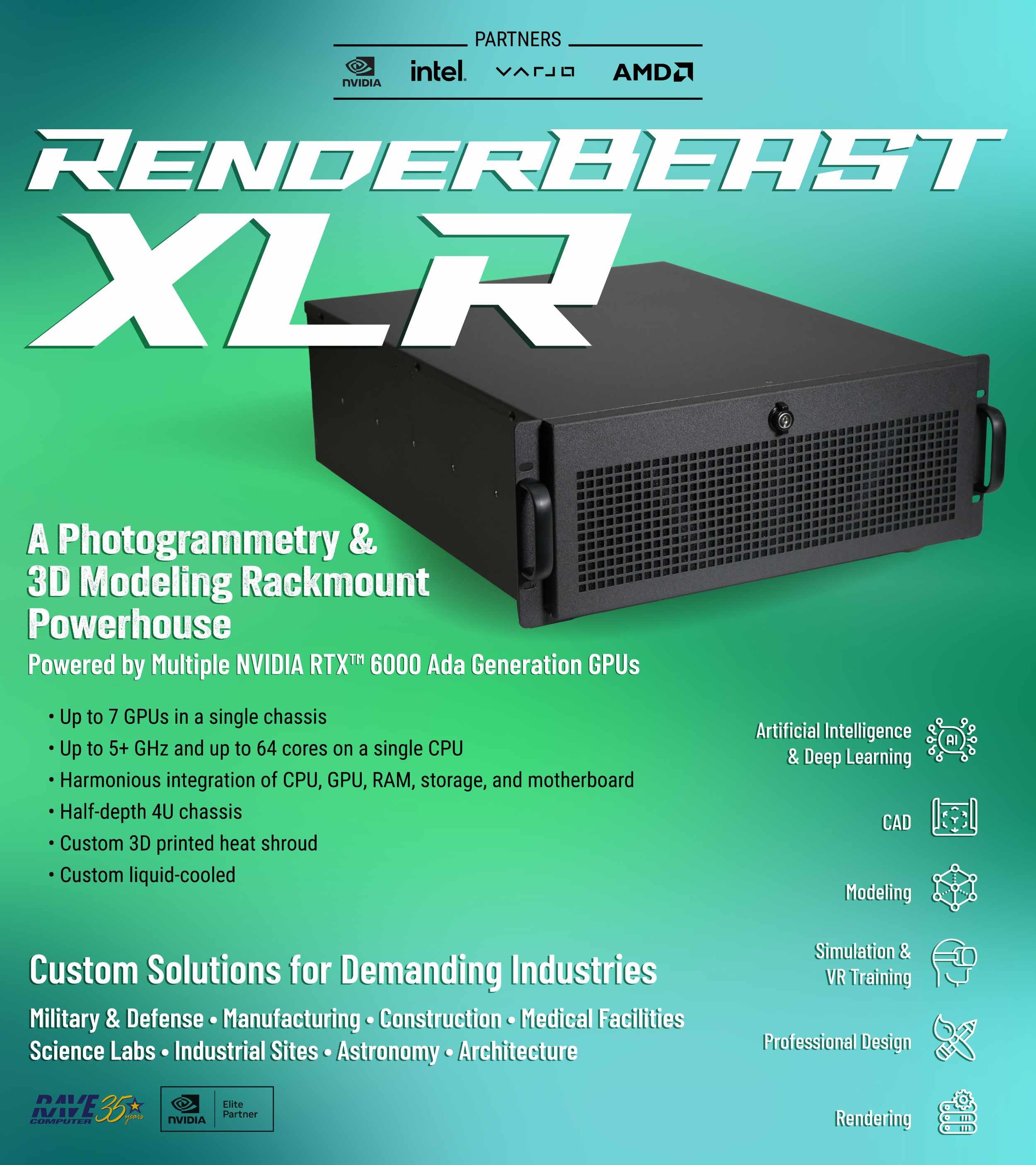 PARTNERS

NVIDIA intel. VARJO AMD

RENDERBEAST

XLR

A Photogrammetry & 3D Modeling Rackmount Powerhouse

Powered by Multiple NVIDIA RTX™ 6000 Ada Generation GPUs

• Up to 7 GPUs in a single chassis
• Up to 5+ GHz and up to 64 cores on a single CPU
• Harmonious integration of CPU, GPU, RAM, storage, and motherboard
• Half-depth 4U chassis
• Custom 3D printed heat shroud
• Custom liquid-cooled

Artificial Intelligence & Deep Learning

AI

CAD

Modeling

Simulation & VR Training

Professional Design

Rendering

Custom Solutions for Demanding Industries

Military & Defense • Manufacturing • Construction • Medical Facilities
Science Labs • Industrial Sites • Astronomy • Architecture

RAVE COMPUTER 35 years

NVIDIA Elite Partner