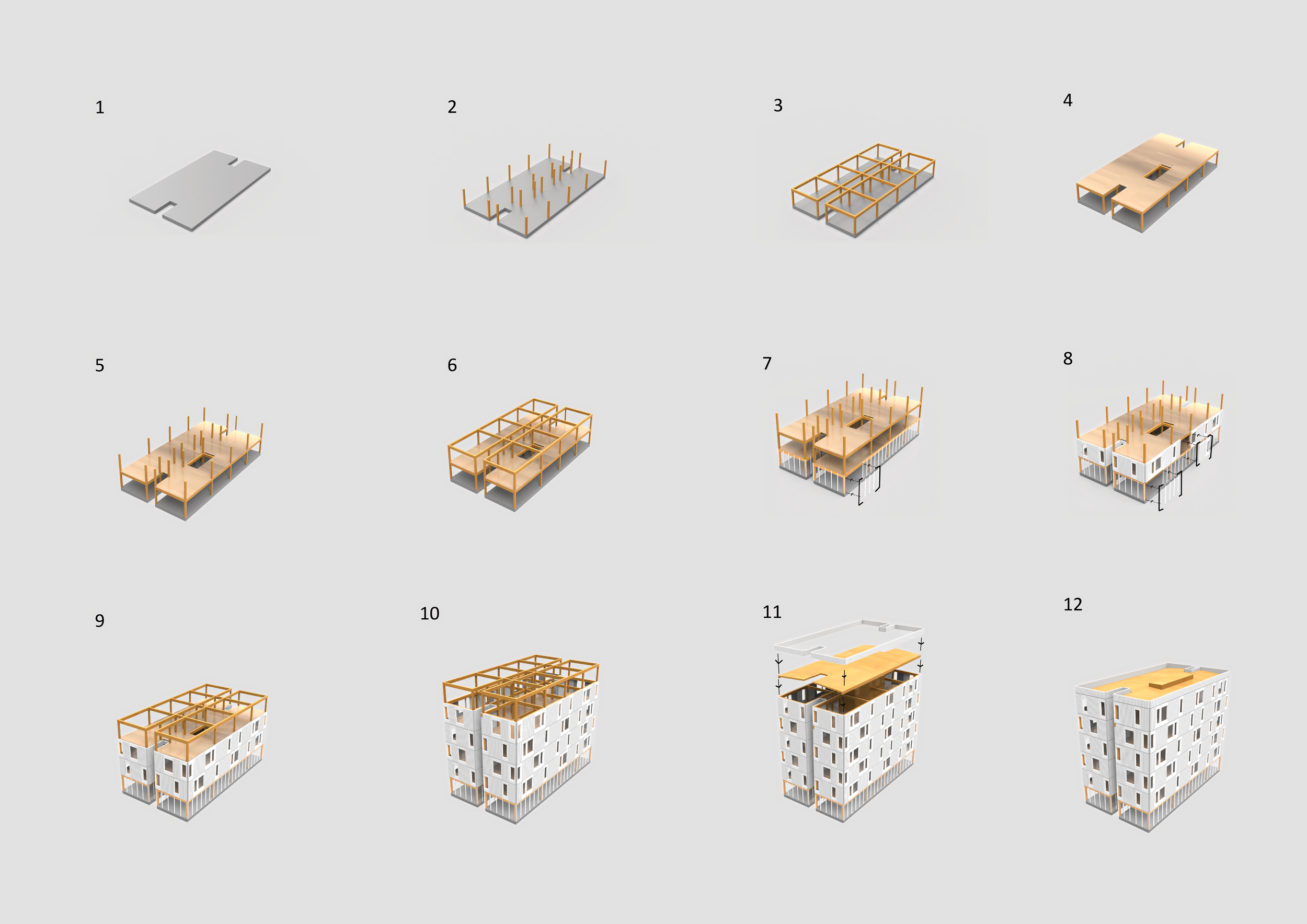 1

2

3

4

5

6

7

8

9

10

11

12