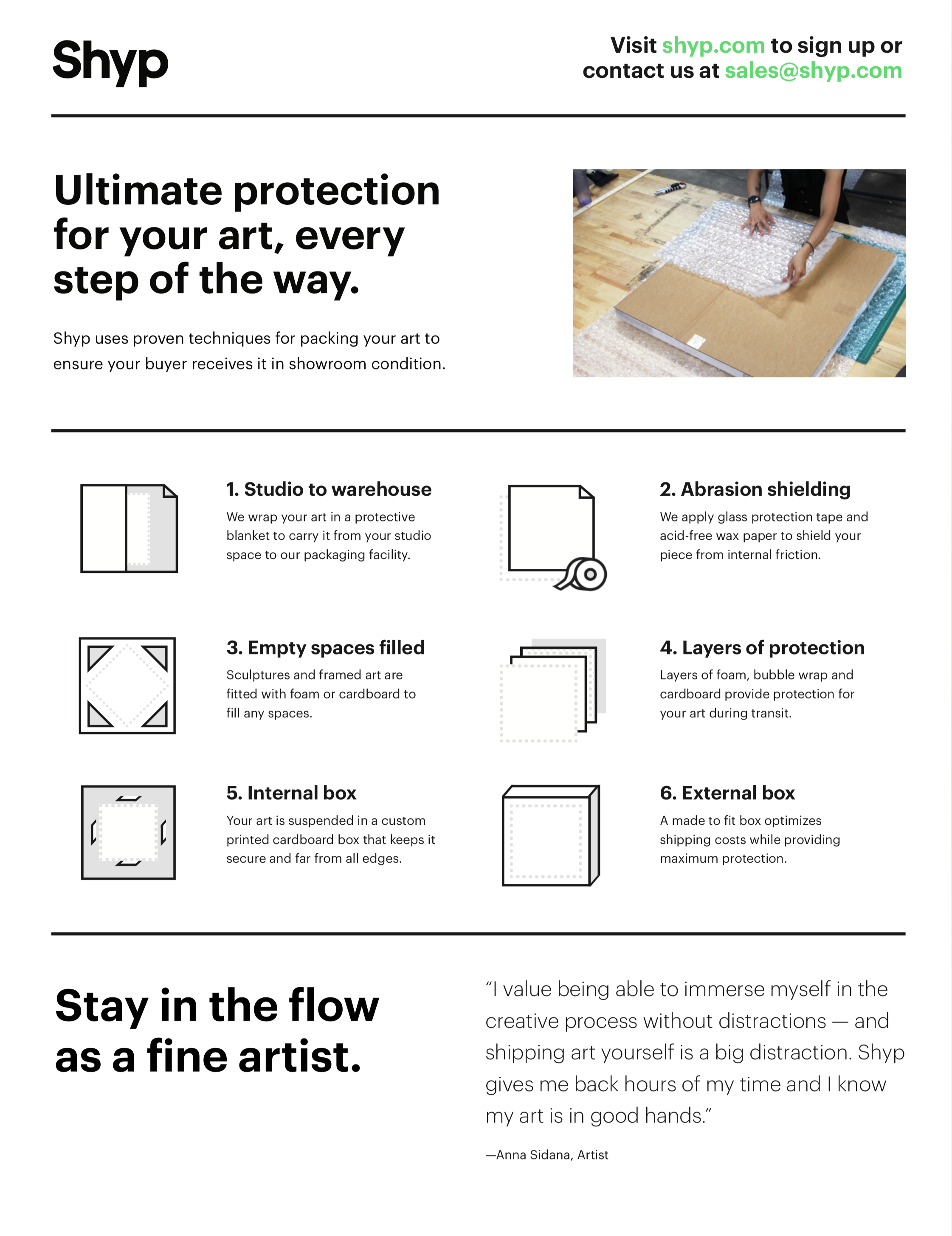 Shyp

Visit shyp.com to sign up or contact us at sales@shyp.com

Ultimate protection for your art, every step of the way.

Shyp uses proven techniques for packing your art to ensure your buyer receives it in showroom condition.

1. Studio to warehouse
We wrap your art in a protective blanket to carry it from your studio space to our packaging facility.

2. Abrasion shielding
We apply glass protection tape and acid-free wax paper to shield your piece from internal friction.

3. Empty spaces filled
Sculptures and framed art are fitted with foam or cardboard to fill any spaces.

4. Layers of protection
Layers of foam, bubble wrap and cardboard provide protection for your art during transit.

5. Internal box
Your art is suspended in a custom printed cardboard box that keeps it secure and far from all edges.

6. External box
A made to fit box optimizes shipping costs while providing maximum protection.

Stay in the flow as a fine artist.

“I value being able to immerse myself in the creative process without distractions — and shipping art yourself is a big distraction. Shyp gives me back hours of my time and I know my art is in good hands.”

—Anna Sidana, Artist