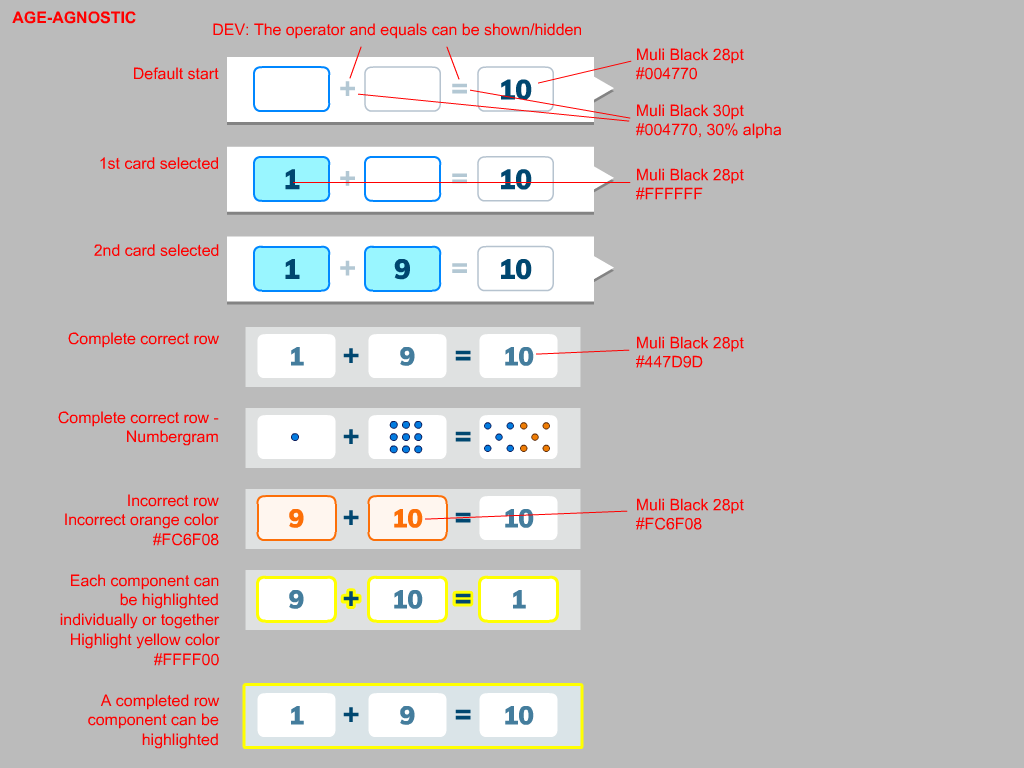 AGE-AGNOSTIC

DEV: The operator and equals can be shown/hidden

Default start

+ = 10

Muli Black 28pt
#004770

Muli Black 30pt
#004770, 30% alpha

1st card selected

1 + = 10

Muli Black 28pt
#FFFFFF

2nd card selected

1 + 9 = 10

Complete correct row

1 + 9 = 10

Muli Black 28pt
#447D9D

Complete correct row - Numbergram

+ =

Incorrect row
Incorrect orange color
#FC6F08

9 + 10 = 10

Muli Black 28pt
#FC6F08

Each component can be highlighted individually or together
Highlight yellow color
#FFFF00

9 + 10 = 1

A completed row component can be highlighted

1 + 9 = 10