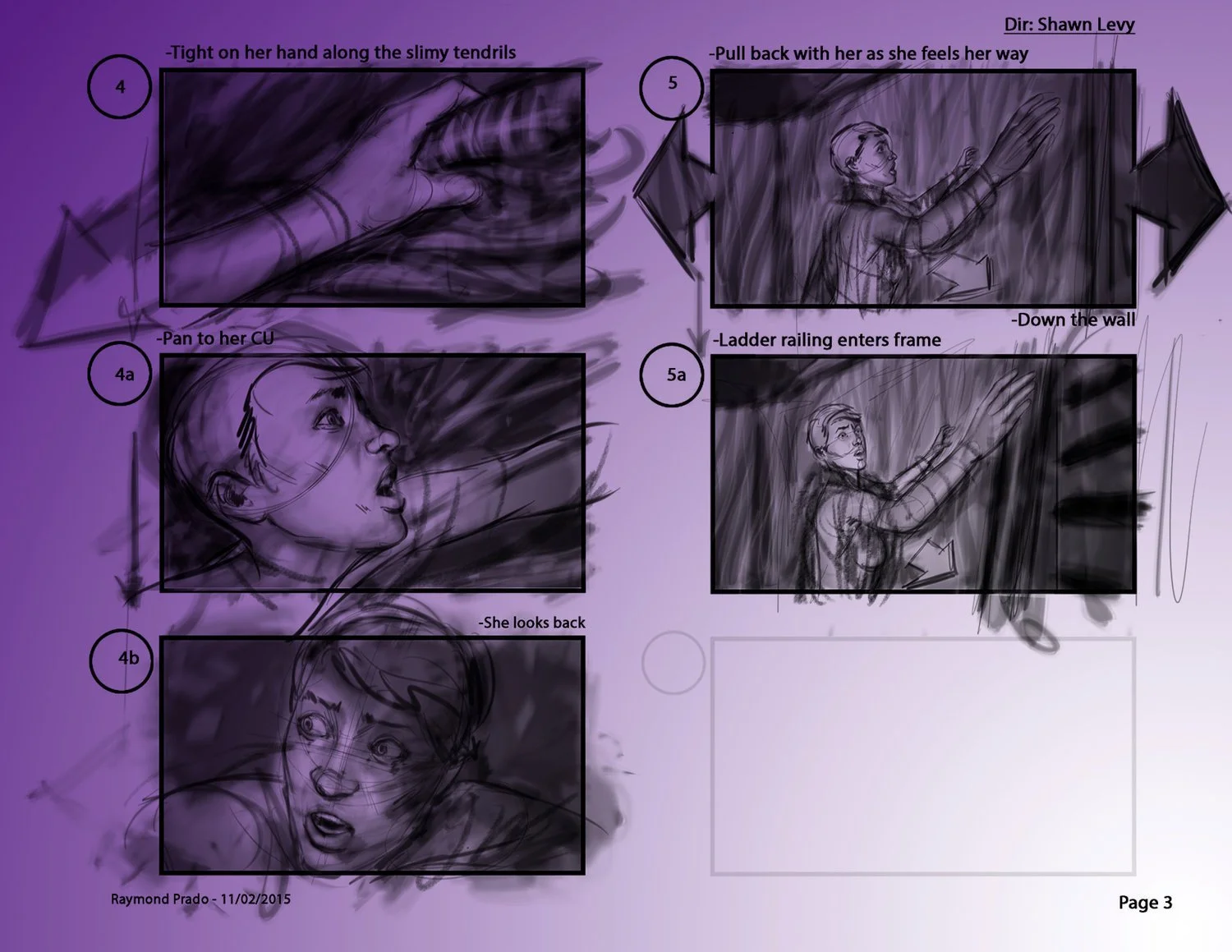 Dir: Shawn Levy

-Tight on her hand along the slimy tendrils

4

-Pan to her CU

4a

-She looks back

4b

-Pull back with her as she feels her way

5

-Down the wall

-Ladder railing enters frame

5a

Raymond Prado - 11/02/2015

Page 3