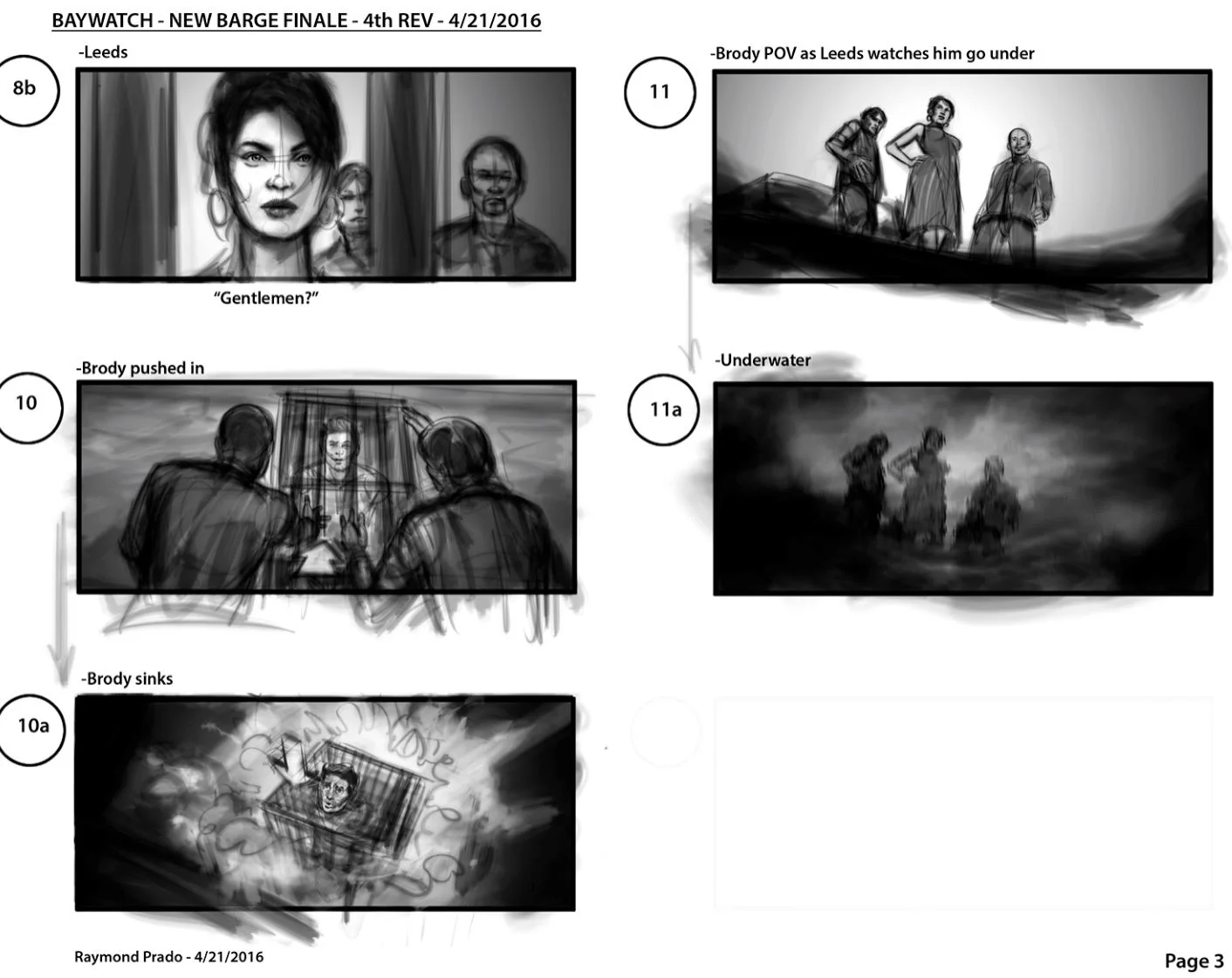 BAYWATCH - NEW BARGE FINALE - 4th REV - 4/21/2016

8b

-Leeds

"Gentlemen?"

10

-Brody pushed in

10a

-Brody sinks

11

-Brody POV as Leeds watches him go under

11a

-Underwater

Raymond Prado - 4/21/2016

Page 3