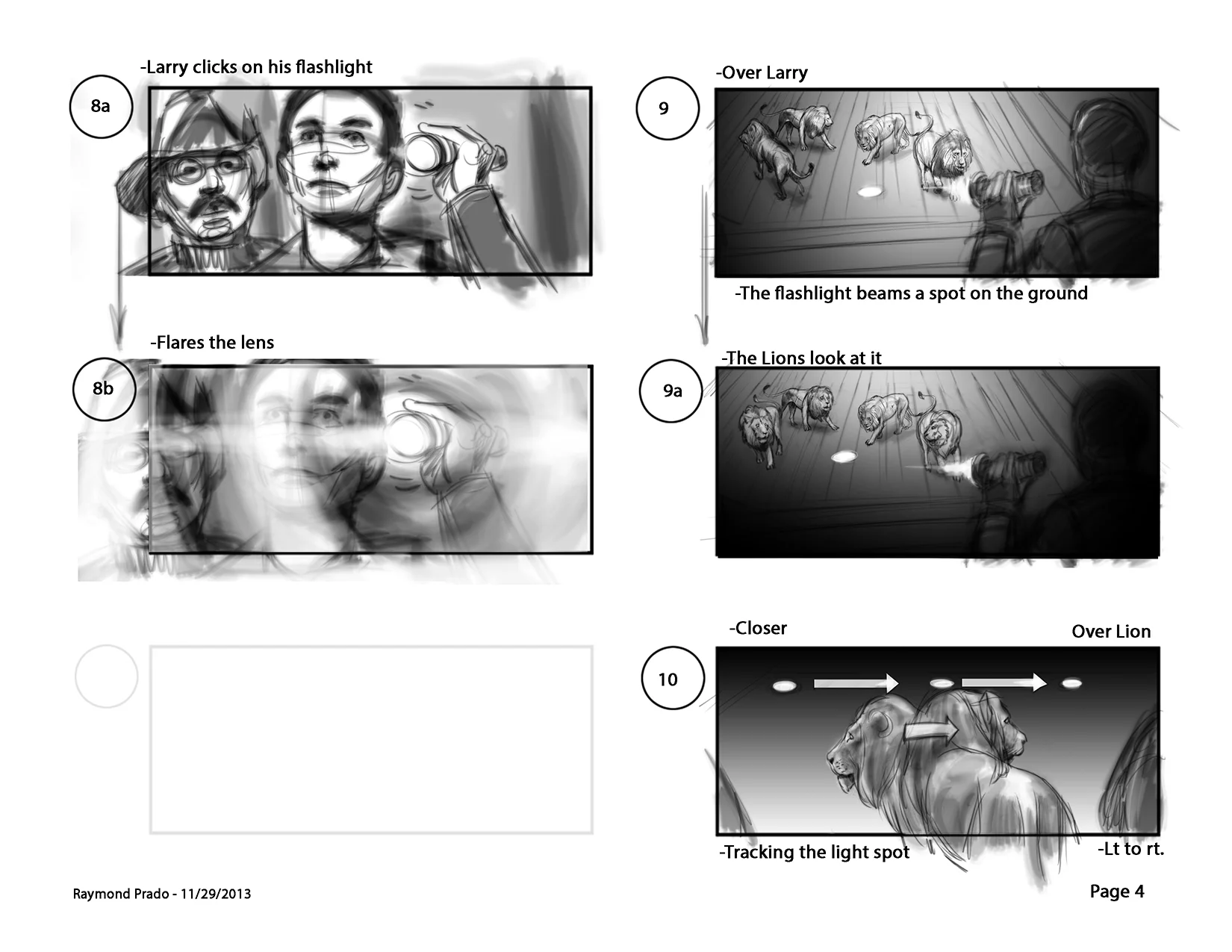 -Larry clicks on his flashlight

8a

-Flares the lens

8b

-Over Larry

9

-The flashlight beams a spot on the ground

-The Lions look at it

9a

-Closer

Over Lion

10

-Tracking the light spot

-Lt to rt.

Raymond Prado - 11/29/2013

Page 4