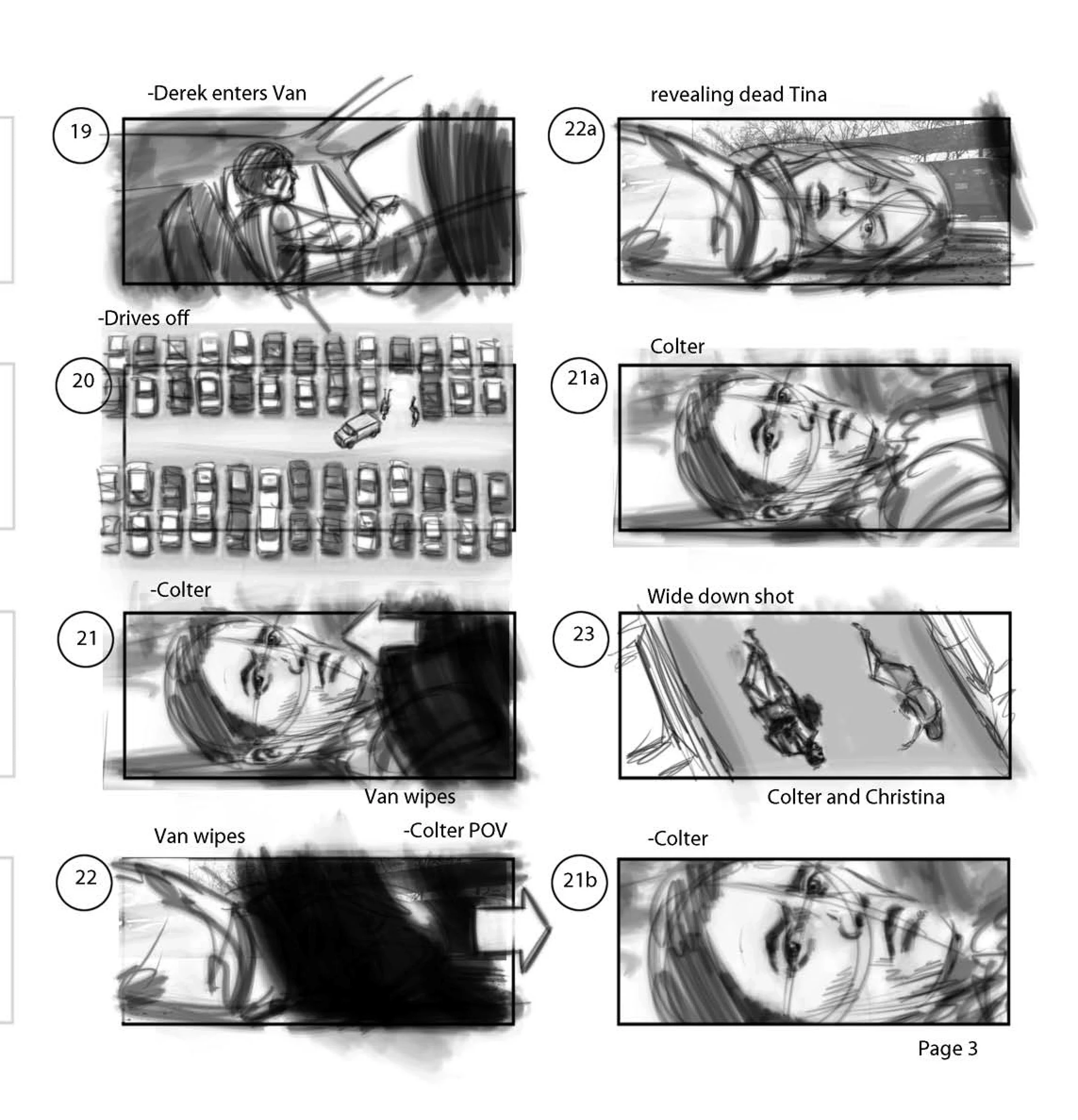 -Derek enters Van

19

-Drives off

20

-Colter

21

Van wipes

Van wipes

-Colter POV

22

revealing dead Tina

22a

Colter

21a

Wide down shot

23

Colter and Christina

-Colter

21b

Page 3