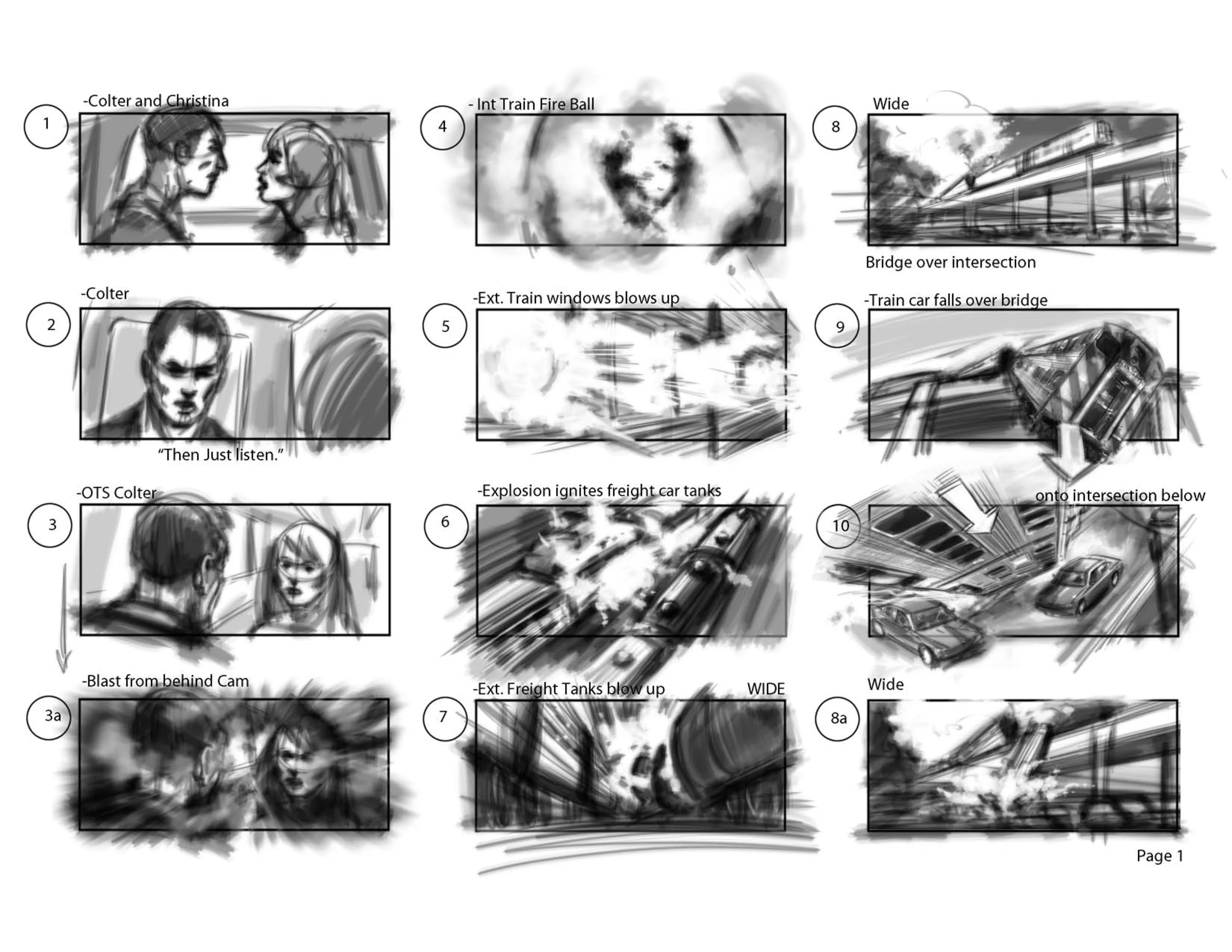 1
-Colter and Christina

2
-Colter
"Then Just listen."

3
-OTS Colter

3a
-Blast from behind Cam

4
- Int Train Fire Ball

5
-Ext. Train windows blows up

6
-Explosion ignites freight car tanks

7
-Ext. Freight Tanks blow up
WIDE

8
Wide
Bridge over intersection

9
-Train car falls over bridge

10
onto intersection below

8a
Wide

Page 1