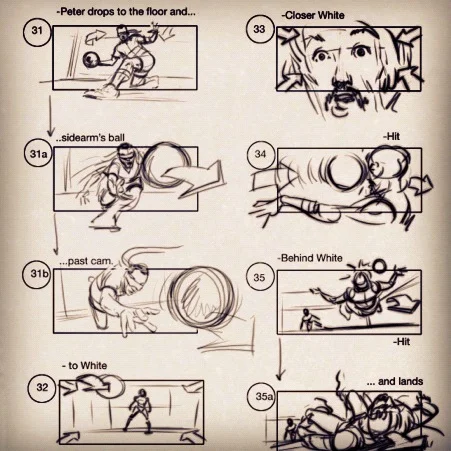 -Peter drops to the floor and...
31

..sidearm's ball
31a

...past cam.
31b

- to White
32

-Closer White
33

-Hit
34

-Behind White
35

-Hit

... and lands
35a