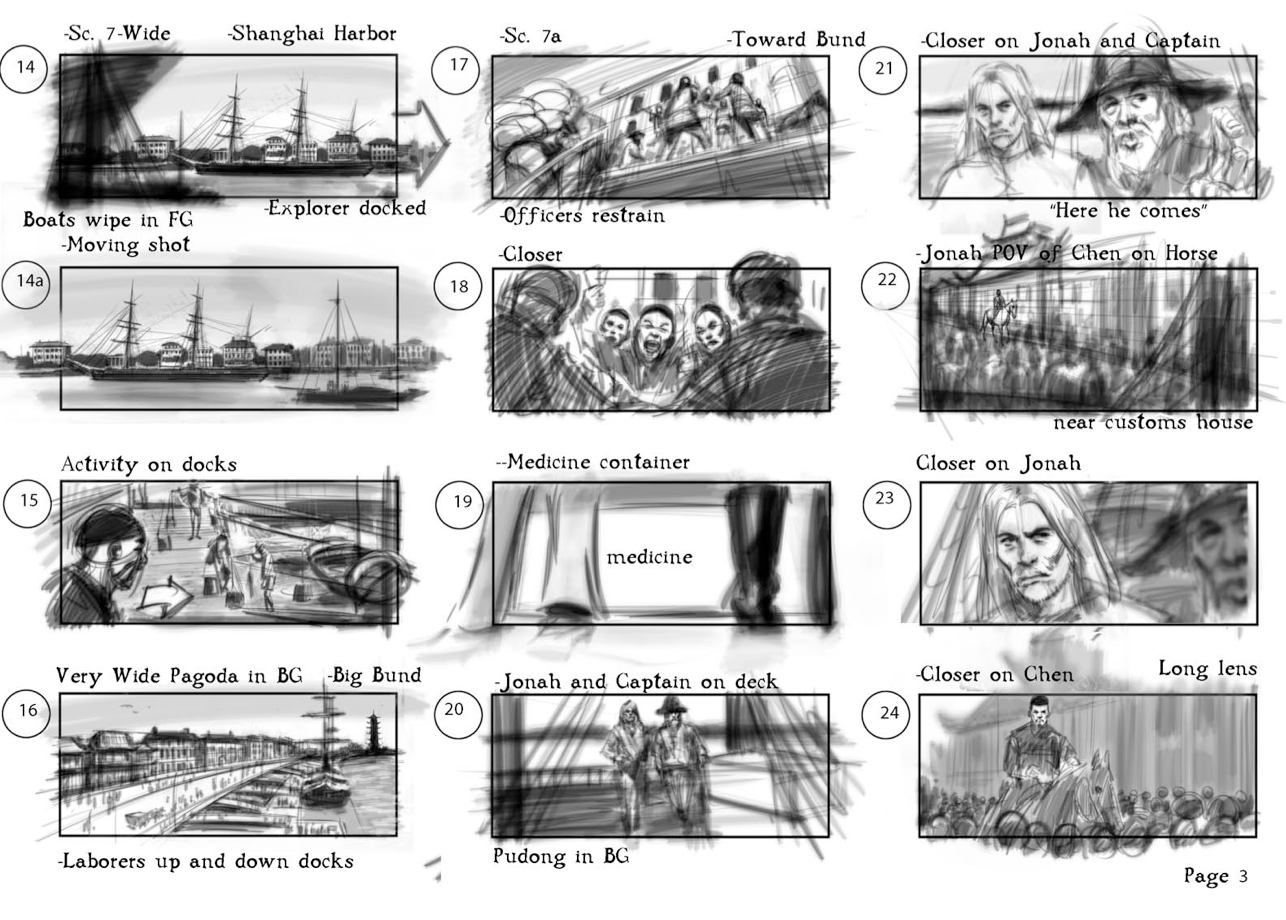 -Sc. 7-Wide -Shanghai Harbor

14

Boats wipe in FG -Explorer docked

-Moving shot

14a

Activity on docks

15

Very Wide Pagoda in BG -Big Bund

16

-Laborers up and down docks

-Sc. 7a -Toward Bund

17

-Officers restrain

-Closer

18

--Medicine container

19

medicine

-Jonah and Captain on deck

20

Pudong in BG

-Closer on Jonah and Captain

21

"Here he comes"

-Jonah POV of Chen on Horse

22

near customs house

Closer on Jonah

23

-Closer on Chen Long lens

24

Page 3