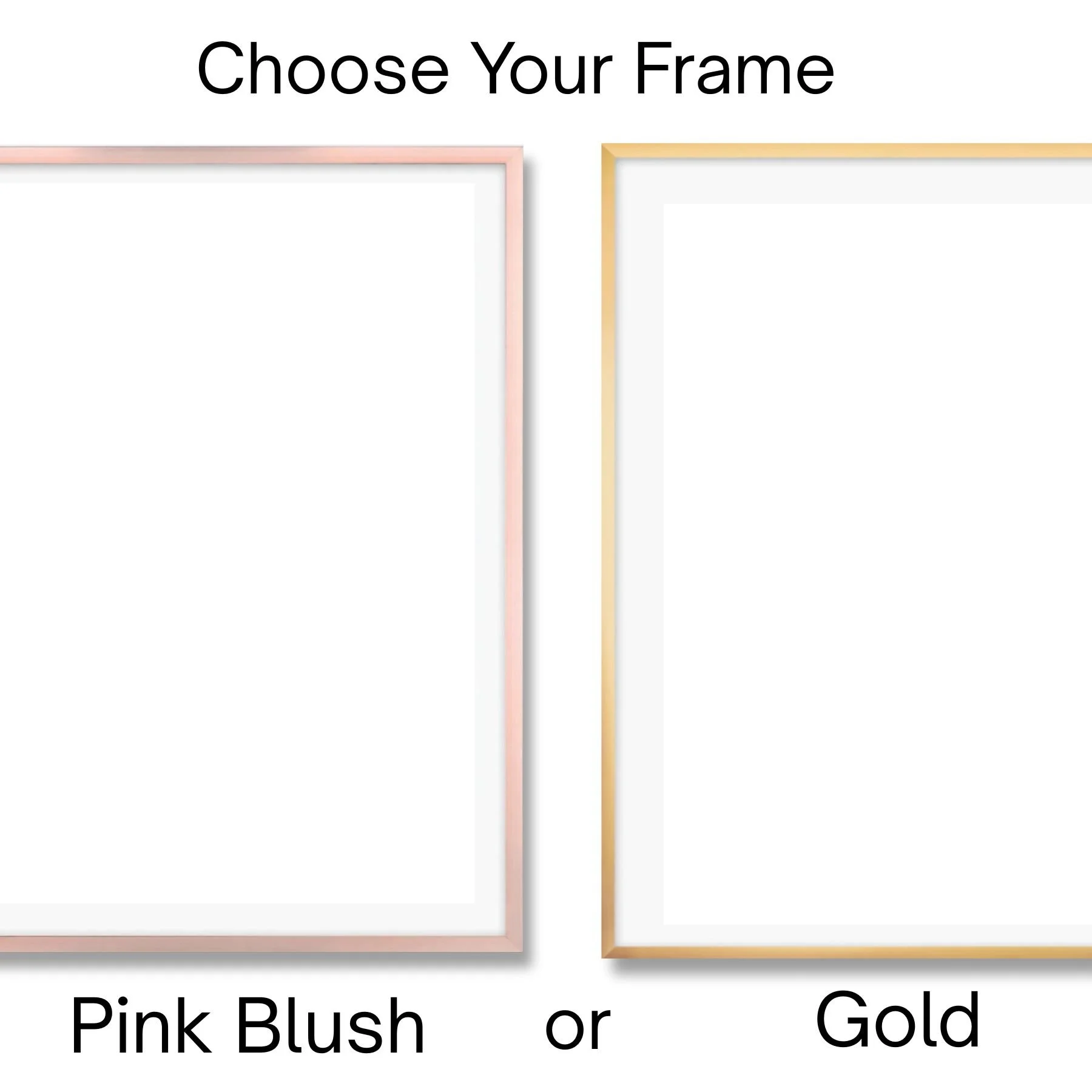 Choose Your Frame

Pink Blush or Gold