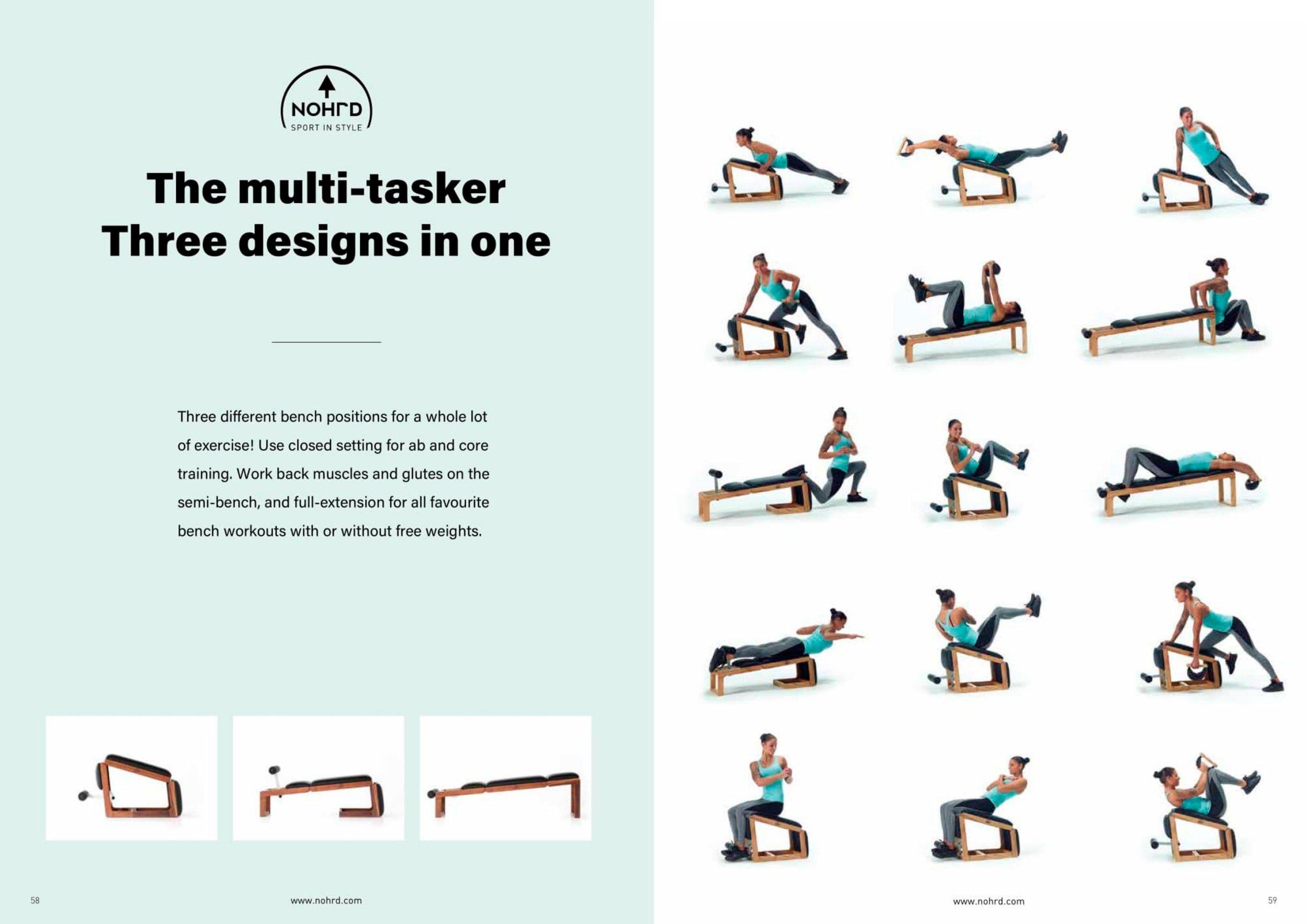 NOHrD
SPORT IN STYLE

The multi-tasker
Three designs in one

Three different bench positions for a whole lot of exercise! Use closed setting for ab and core training. Work back muscles and glutes on the semi-bench, and full-extension for all favourite bench workouts with or without free weights.

58

www.nohrd.com

www.nohrd.com

59