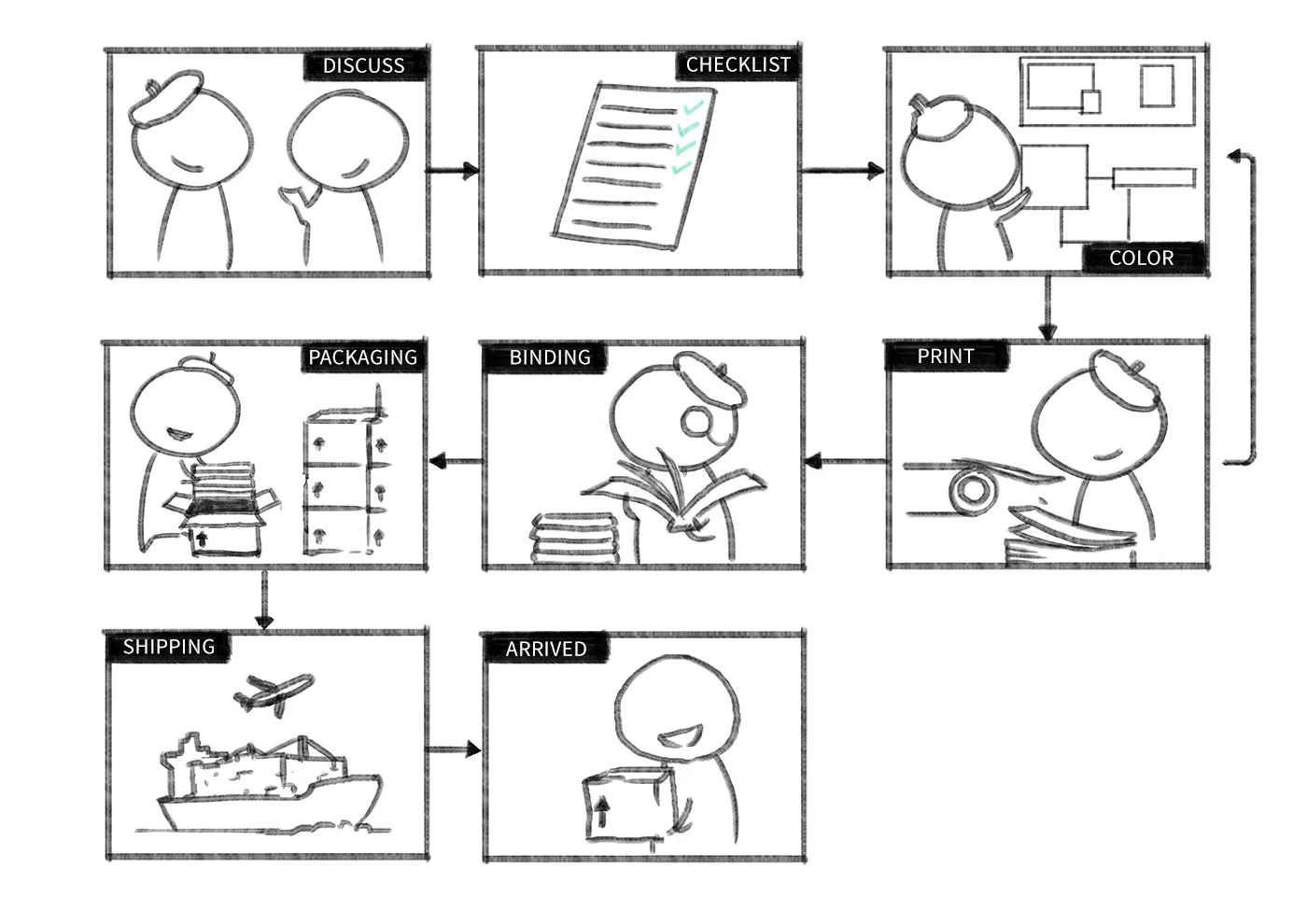 DISCUSS

CHECKLIST

COLOR

PRINT

BINDING

PACKAGING

SHIPPING

ARRIVED