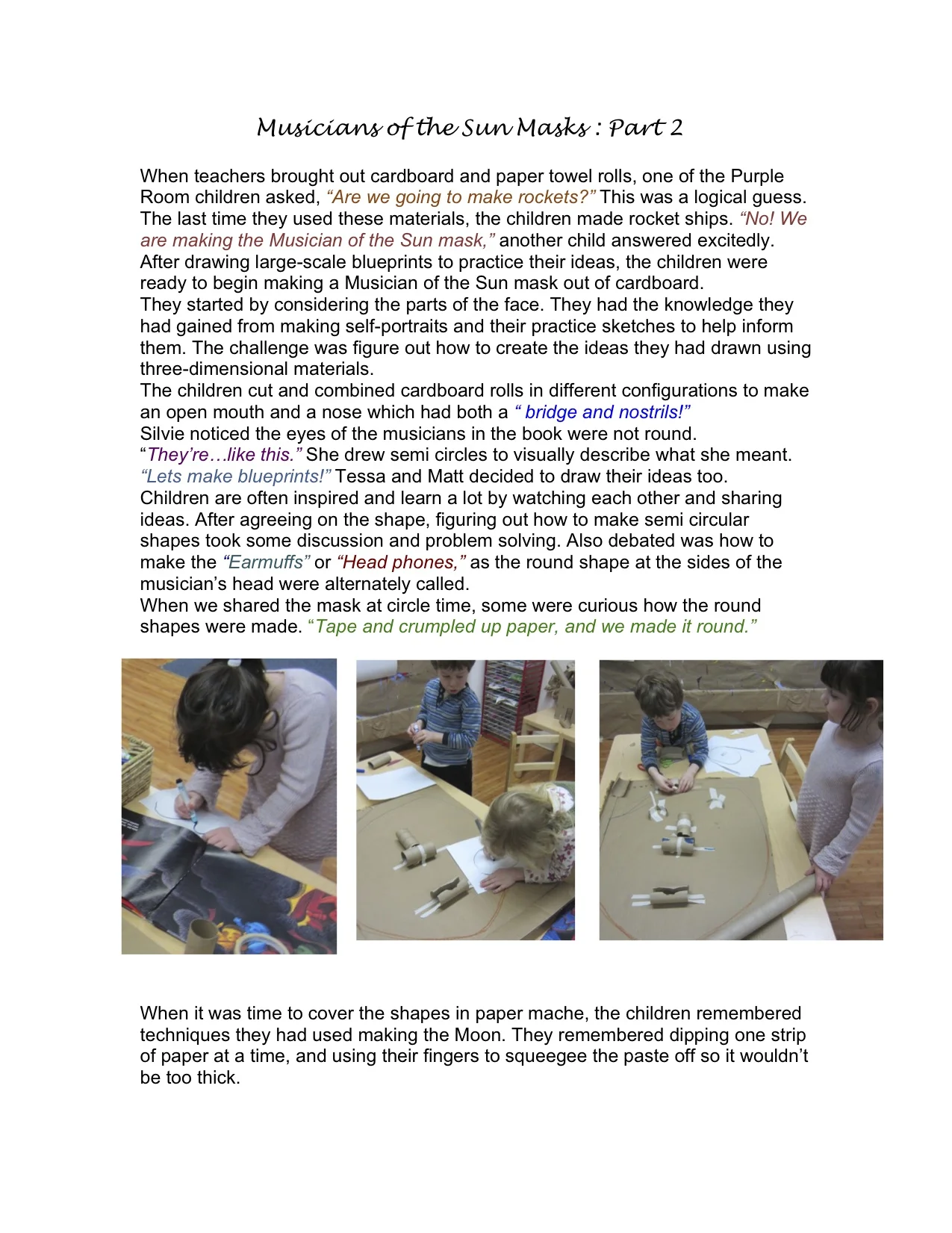 Musicians of the Sun Masks : Part 2

When teachers brought out cardboard and paper towel rolls, one of the Purple Room children asked, “Are we going to make rockets?” This was a logical guess. The last time they used these materials, the children made rocket ships. “No! We are making the Musician of the Sun mask,” another child answered excitedly. After drawing large-scale blueprints to practice their ideas, the children were ready to begin making a Musician of the Sun mask out of cardboard.
They started by considering the parts of the face. They had the knowledge they had gained from making self-portraits and their practice sketches to help inform them. The challenge was figure out how to create the ideas they had drawn using three-dimensional materials.
The children cut and combined cardboard rolls in different configurations to make an open mouth and a nose which had both a “ bridge and nostrils!”
Silvie noticed the eyes of the musicians in the book were not round.
“They’re…like this.” She drew semi circles to visually describe what she meant.
“Lets make blueprints!” Tessa and Matt decided to draw their ideas too.
Children are often inspired and learn a lot by watching each other and sharing ideas. After agreeing on the shape, figuring out how to make semi circular shapes took some discussion and problem solving. Also debated was how to make the “Earmuffs” or “Head phones,” as the round shape at the sides of the musician’s head were alternately called.
When we shared the mask at circle time, some were curious how the round shapes were made. “Tape and crumpled up paper, and we made it round.”

When it was time to cover the shapes in paper mache, the children remembered techniques they had used making the Moon. They remembered dipping one strip of paper at a time, and using their fingers to squeegee the paste off so it wouldn’t be too thick.