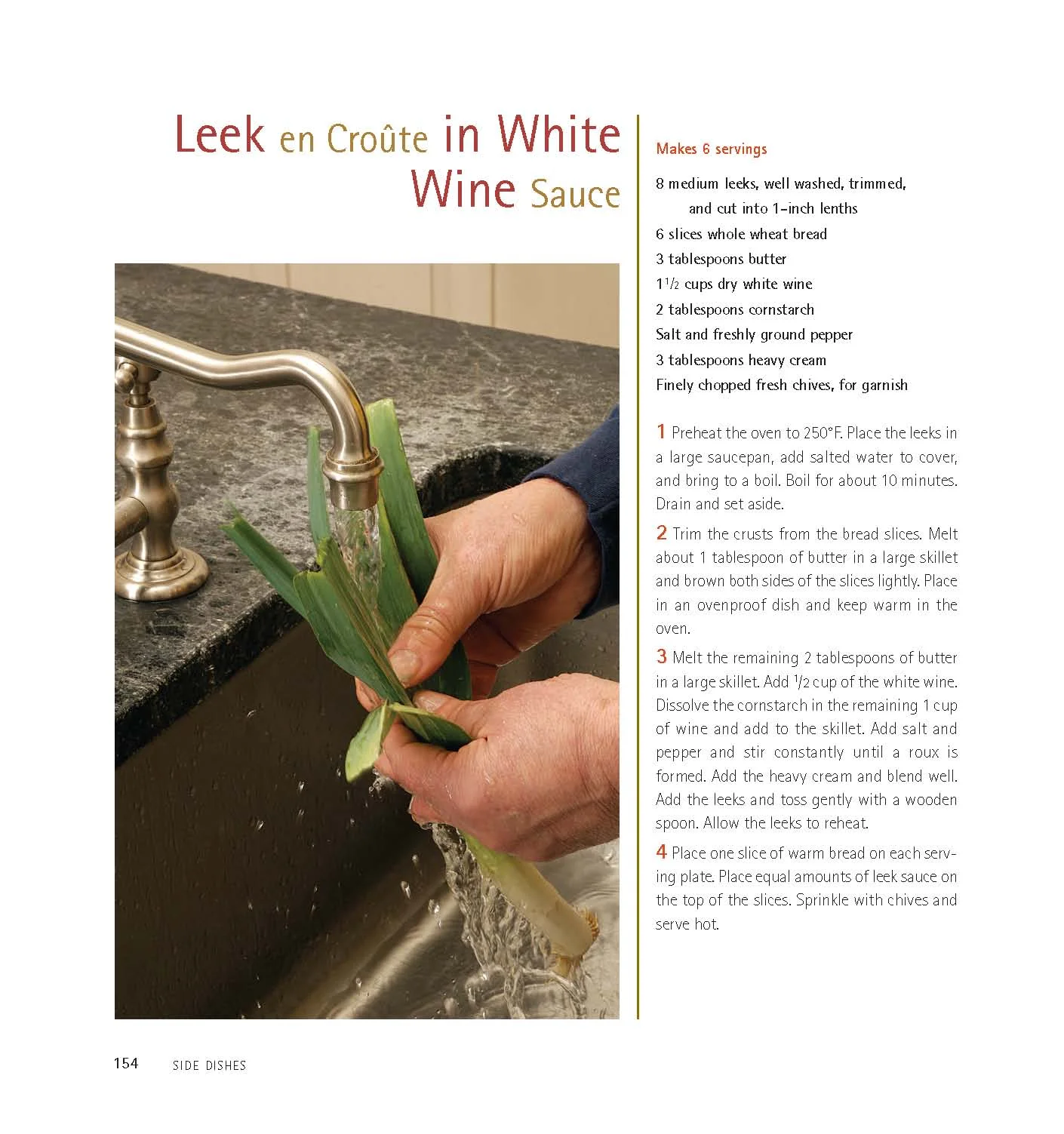 Leek en Croûte in White Wine Sauce

Makes 6 servings

8 medium leeks, well washed, trimmed, and cut into 1-inch lenths
6 slices whole wheat bread
3 tablespoons butter
$1\frac{1}{2}$ cups dry white wine
2 tablespoons cornstarch
Salt and freshly ground pepper
3 tablespoons heavy cream
Finely chopped fresh chives, for garnish

1 Preheat the oven to 250°F. Place the leeks in a large saucepan, add salted water to cover, and bring to a boil. Boil for about 10 minutes. Drain and set aside.

2 Trim the crusts from the bread slices. Melt about 1 tablespoon of butter in a large skillet and brown both sides of the slices lightly. Place in an ovenproof dish and keep warm in the oven.

3 Melt the remaining 2 tablespoons of butter in a large skillet. Add $\frac{1}{2}$ cup of the white wine. Dissolve the cornstarch in the remaining 1 cup of wine and add to the skillet. Add salt and pepper and stir constantly until a roux is formed. Add the heavy cream and blend well. Add the leeks and toss gently with a wooden spoon. Allow the leeks to reheat.

4 Place one slice of warm bread on each serving plate. Place equal amounts of leek sauce on the top of the slices. Sprinkle with chives and serve hot.

154 SIDE DISHES