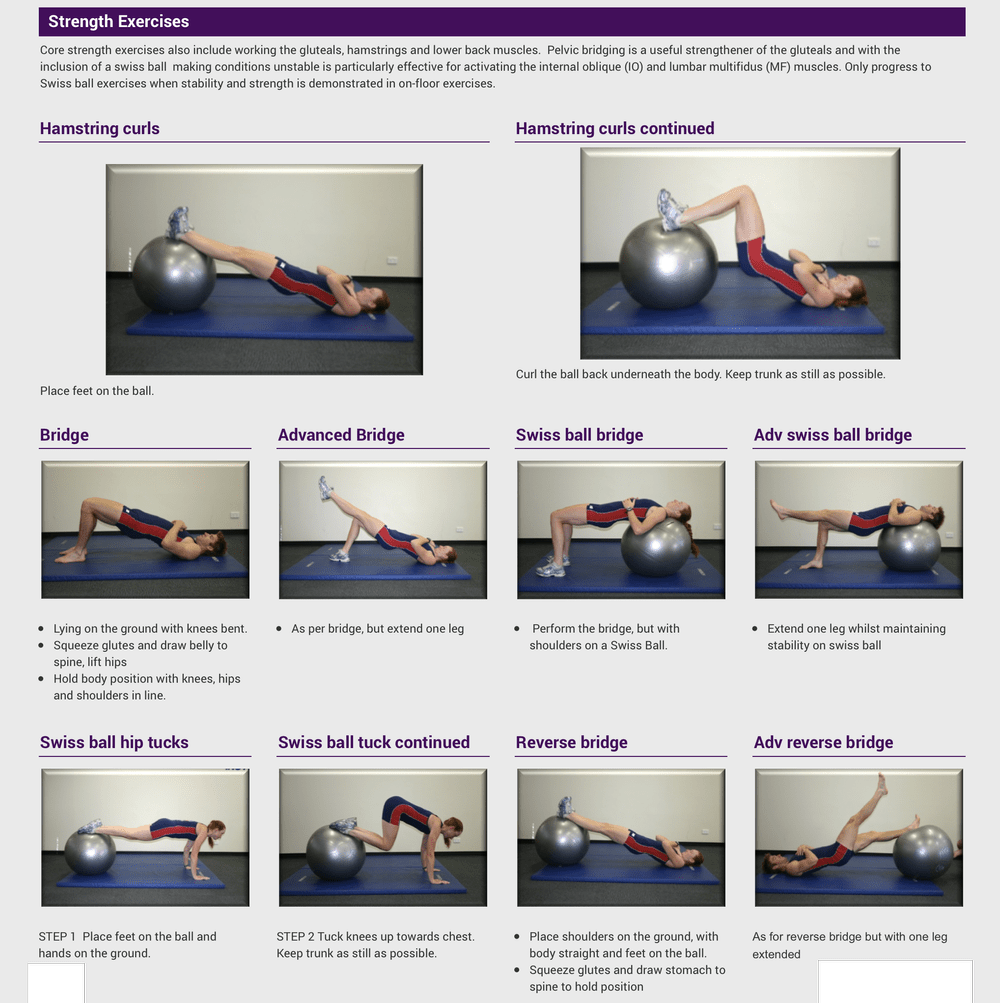 Strength Exercises

Core strength exercises also include working the gluteals, hamstrings and lower back muscles. Pelvic bridging is a useful strengthener of the gluteals and with the inclusion of a swiss ball making conditions unstable is particularly effective for activating the internal oblique (IO) and lumbar multifidus (MF) muscles. Only progress to Swiss ball exercises when stability and strength is demonstrated in on-floor exercises.

Hamstring curls

Place feet on the ball.

Hamstring curls continued

Curl the ball back underneath the body. Keep trunk as still as possible.

Bridge

- Lying on the ground with knees bent.
- Squeeze glutes and draw belly to spine, lift hips
- Hold body position with knees, hips and shoulders in line.

Advanced Bridge

- As per bridge, but extend one leg

Swiss ball bridge

- Perform the bridge, but with shoulders on a Swiss Ball.

Adv swiss ball bridge

- Extend one leg whilst maintaining stability on swiss ball

Swiss ball hip tucks

STEP 1 Place feet on the ball and hands on the ground.

Swiss ball tuck continued

STEP 2 Tuck knees up towards chest. Keep trunk as still as possible.

Reverse bridge

- Place shoulders on the ground, with body straight and feet on the ball.
- Squeeze glutes and draw stomach to spine to hold position

Adv reverse bridge

As for reverse bridge but with one leg extended