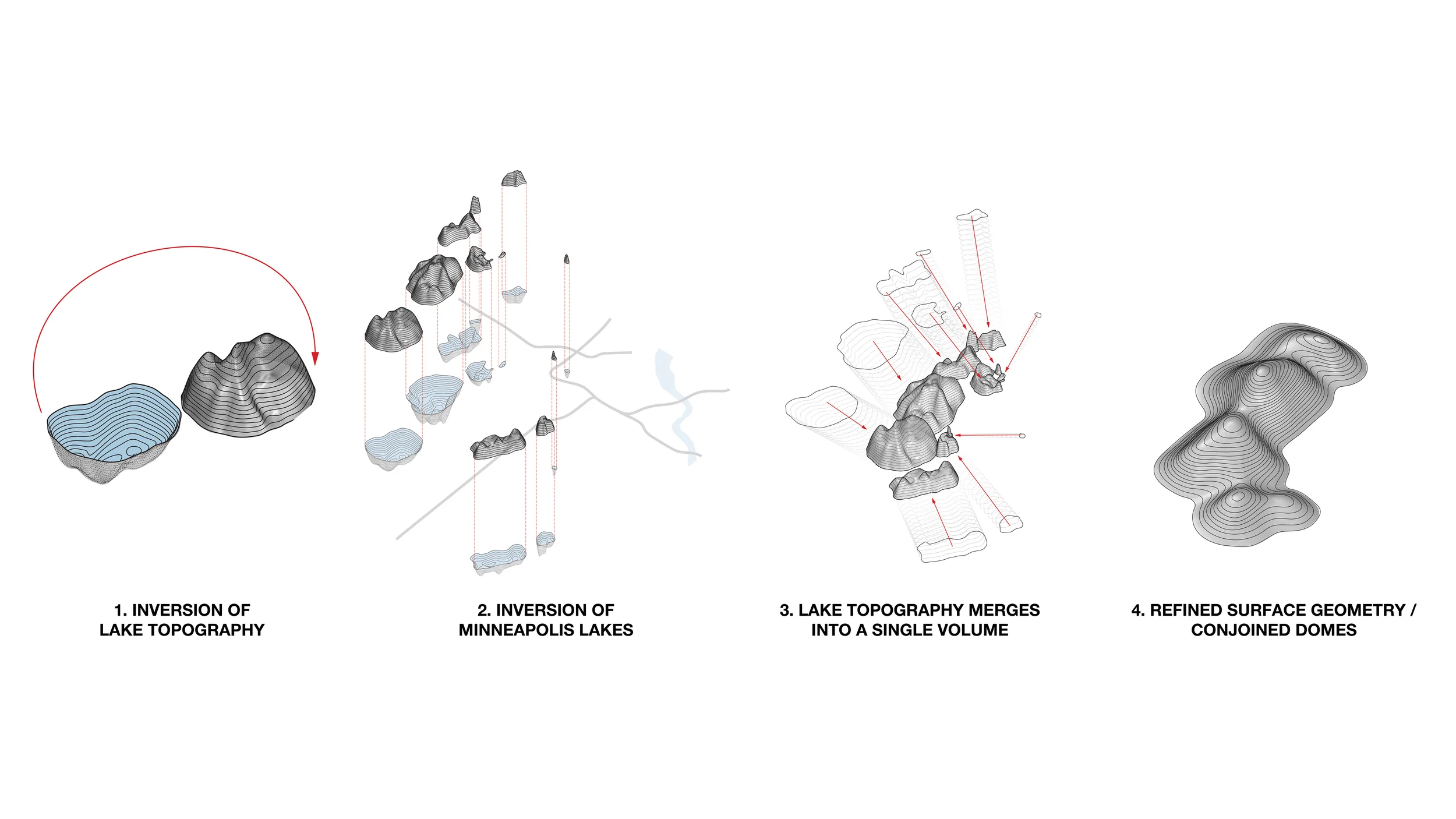 1. INVERSION OF LAKE TOPOGRAPHY

2. INVERSION OF MINNEAPOLIS LAKES

3. LAKE TOPOGRAPHY MERGES INTO A SINGLE VOLUME

4. REFINED SURFACE GEOMETRY / CONJOINED DOMES