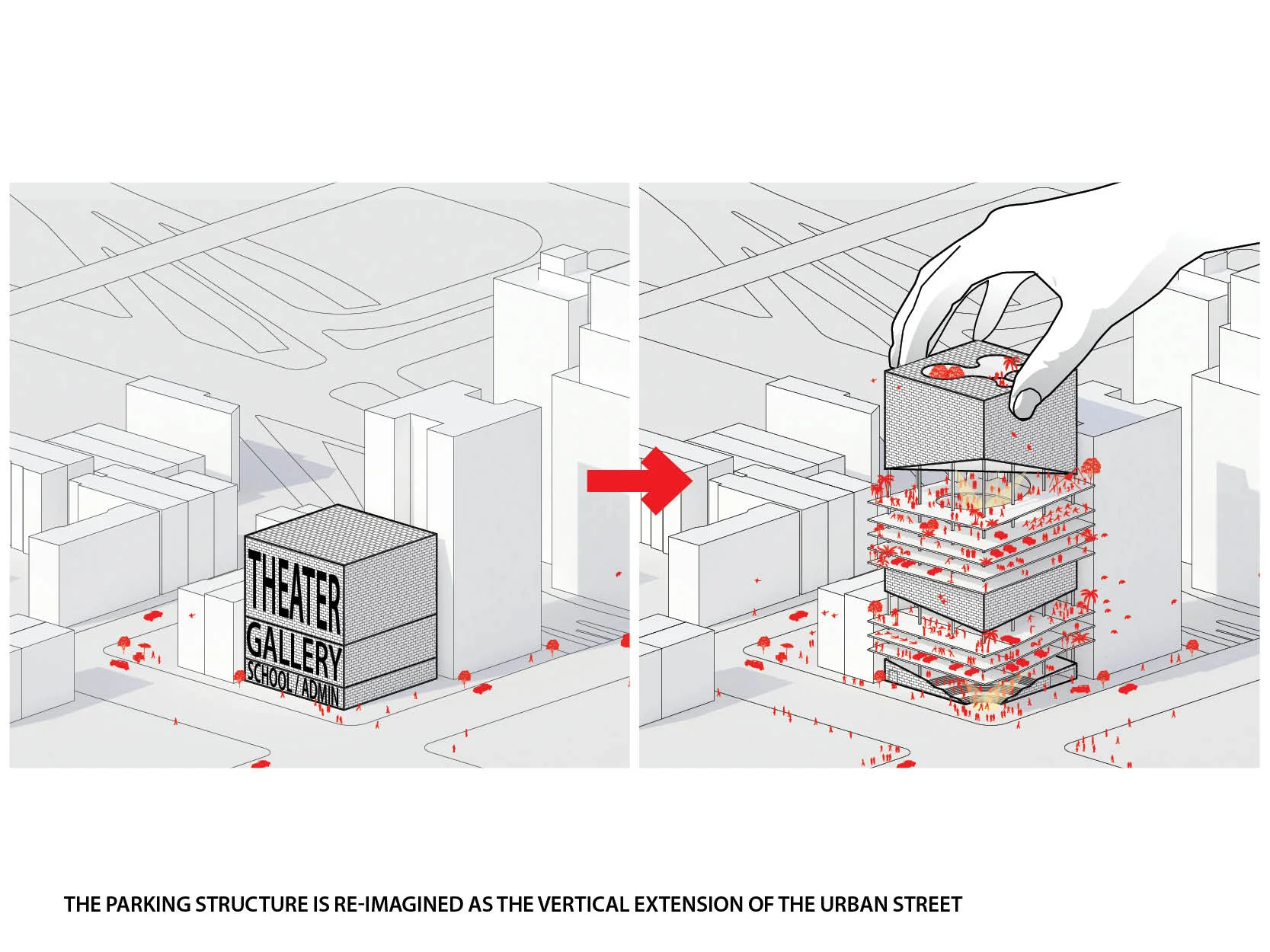 THEATER
GALLERY
SCHOOL / ADMIN

THE PARKING STRUCTURE IS RE-IMAGINED AS THE VERTICAL EXTENSION OF THE URBAN STREET