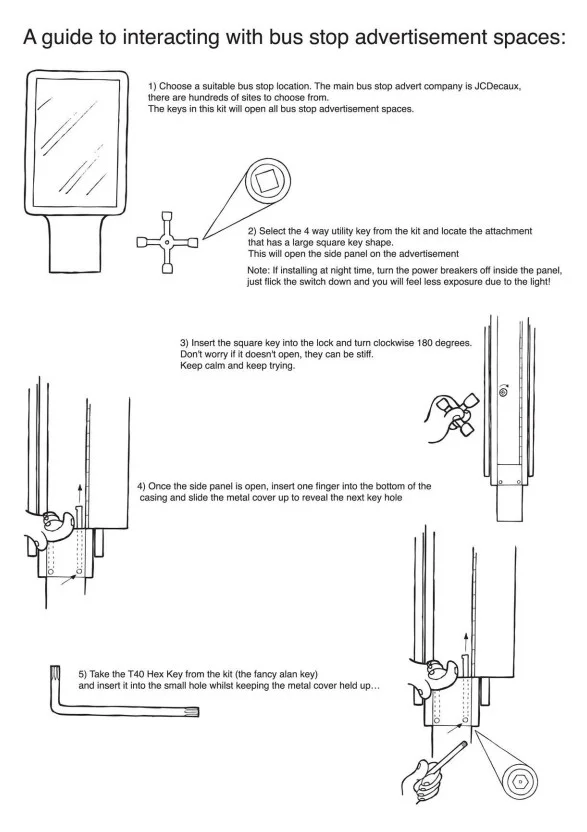 A guide to interacting with bus stop advertisement spaces:

1) Choose a suitable bus stop location. The main bus stop advert company is JCDecaux, there are hundreds of sites to choose from.
The keys in this kit will open all bus stop advertisement spaces.

2) Select the 4 way utility key from the kit and locate the attachment that has a large square key shape.
This will open the side panel on the advertisement

Note: If installing at night time, turn the power breakers off inside the panel, just flick the switch down and you will feel less exposure due to the light!

3) Insert the square key into the lock and turn clockwise 180 degrees.
Don't worry if it doesn't open, they can be stiff.
Keep calm and keep trying.

4) Once the side panel is open, insert one finger into the bottom of the casing and slide the metal cover up to reveal the next key hole

5) Take the T40 Hex Key from the kit (the fancy alan key) and insert it into the small hole whilst keeping the metal cover held up...