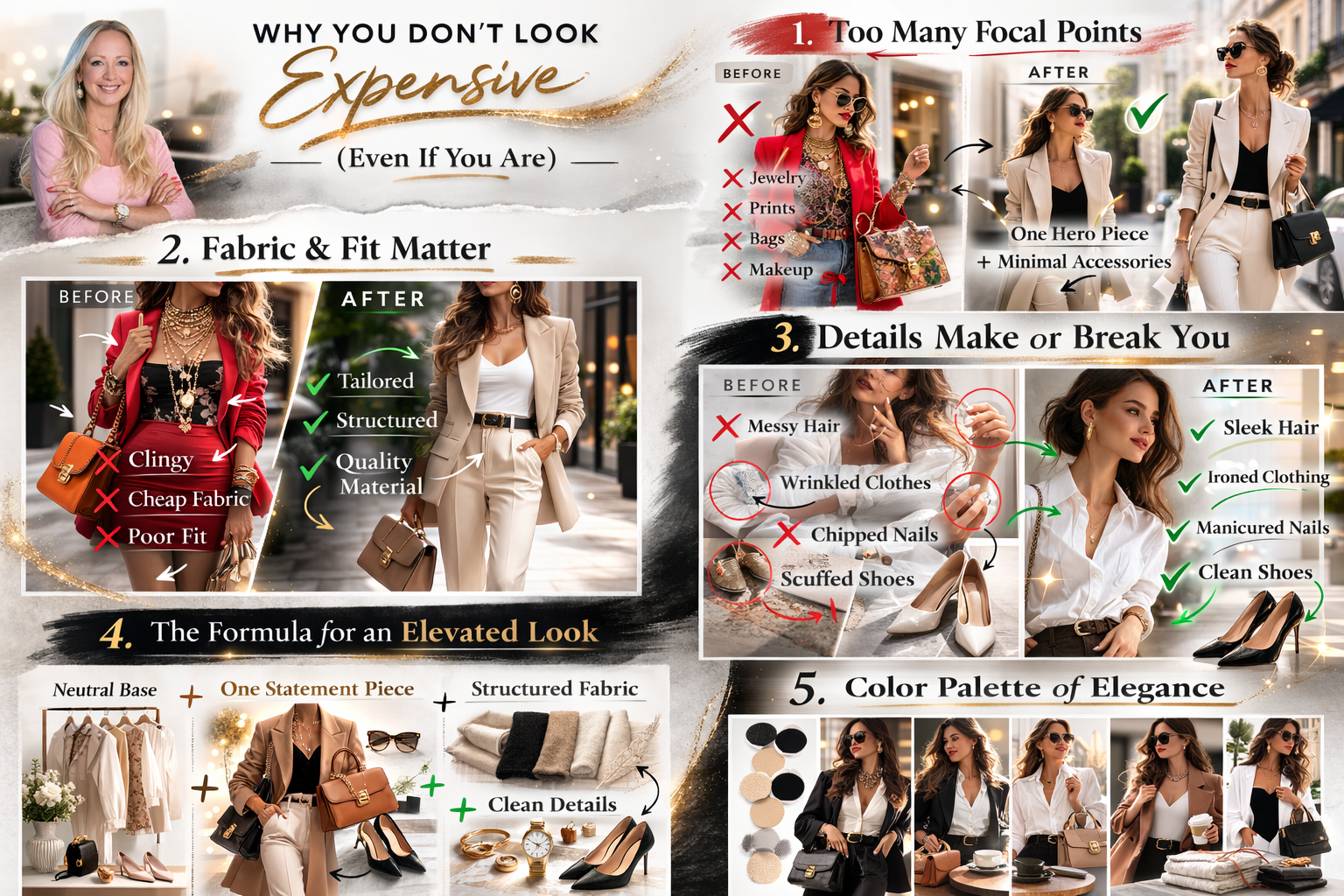 WHY YOU DON'T LOOK
Expensive
(Even If You Are)

1. Too Many Focal Points

BEFORE
Jewelry
Prints
Bags
Makeup

AFTER
One Hero Piece
+ Minimal Accessories

2. Fabric & Fit Matter

BEFORE
Clingy
Cheap Fabric
Poor Fit

AFTER
Tailored
Structured
Quality Material

3. Details Make or Break You

BEFORE
Messy Hair
Wrinkled Clothes
Chipped Nails
Scuffed Shoes

AFTER
Sleek Hair
Ironed Clothing
Manicured Nails
Clean Shoes

4. The Formula for an Elevated Look

Neutral Base + One Statement Piece + Structured Fabric + Clean Details

5. Color Palette of Elegance