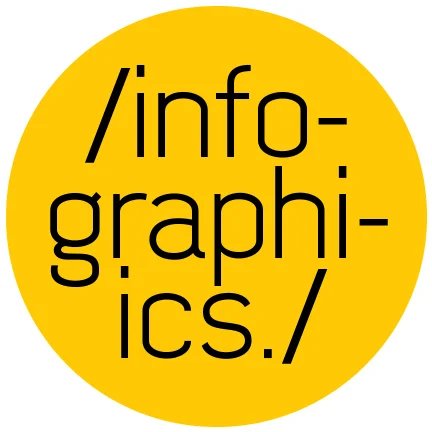 /info-
graphi-
ics./