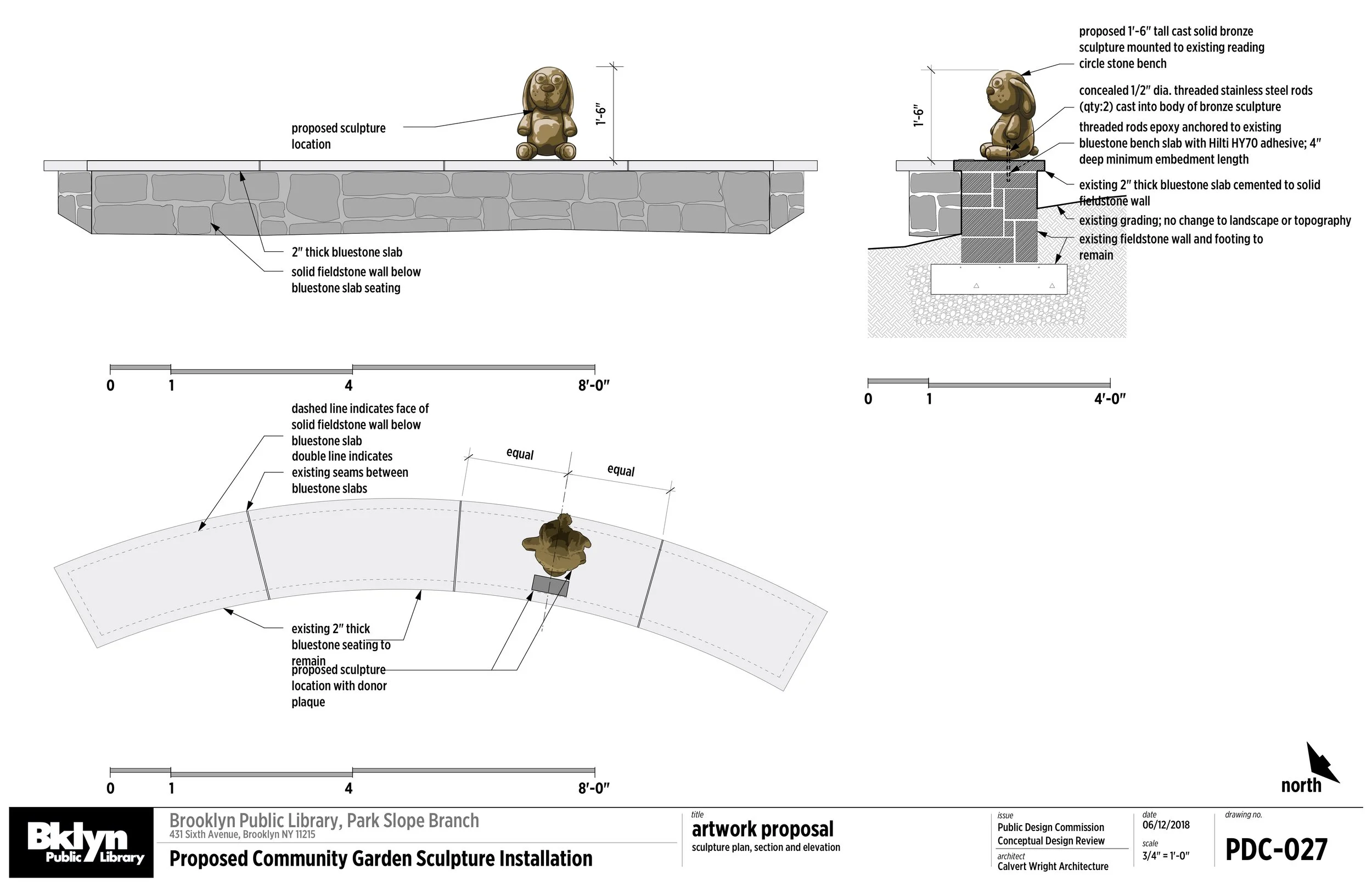 proposed sculpture location

1'-6"

2" thick bluestone slab

solid fieldstone wall below bluestone slab seating

0 1 4 8'-0"

proposed 1'-6" tall cast solid bronze sculpture mounted to existing reading circle stone bench

1'-6"

concealed 1/2" dia. threaded stainless steel rods (qty:2) cast into body of bronze sculpture

threaded rods epoxy anchored to existing bluestone bench slab with Hilti HY70 adhesive; 4" deep minimum embedment length

existing 2" thick bluestone slab cemented to solid fieldstone wall

existing grading; no change to landscape or topography

existing fieldstone wall and footing to remain

0 1 4'-0"

dashed line indicates face of solid fieldstone wall below bluestone slab

double line indicates existing seams between bluestone slabs

equal

equal

existing 2" thick bluestone seating to remain

proposed sculpture location with donor plaque

0 1 4 8'-0"

north

Bklyn Public Library

Brooklyn Public Library, Park Slope Branch
431 Sixth Avenue, Brooklyn NY 11215

Proposed Community Garden Sculpture Installation

title
artwork proposal
sculpture plan, section and elevation

issue
Public Design Commission Conceptual Design Review

architect
Calvert Wright Architecture

date
06/12/2018

scale
3/4" = 1'-0"

drawing no.
PDC-027