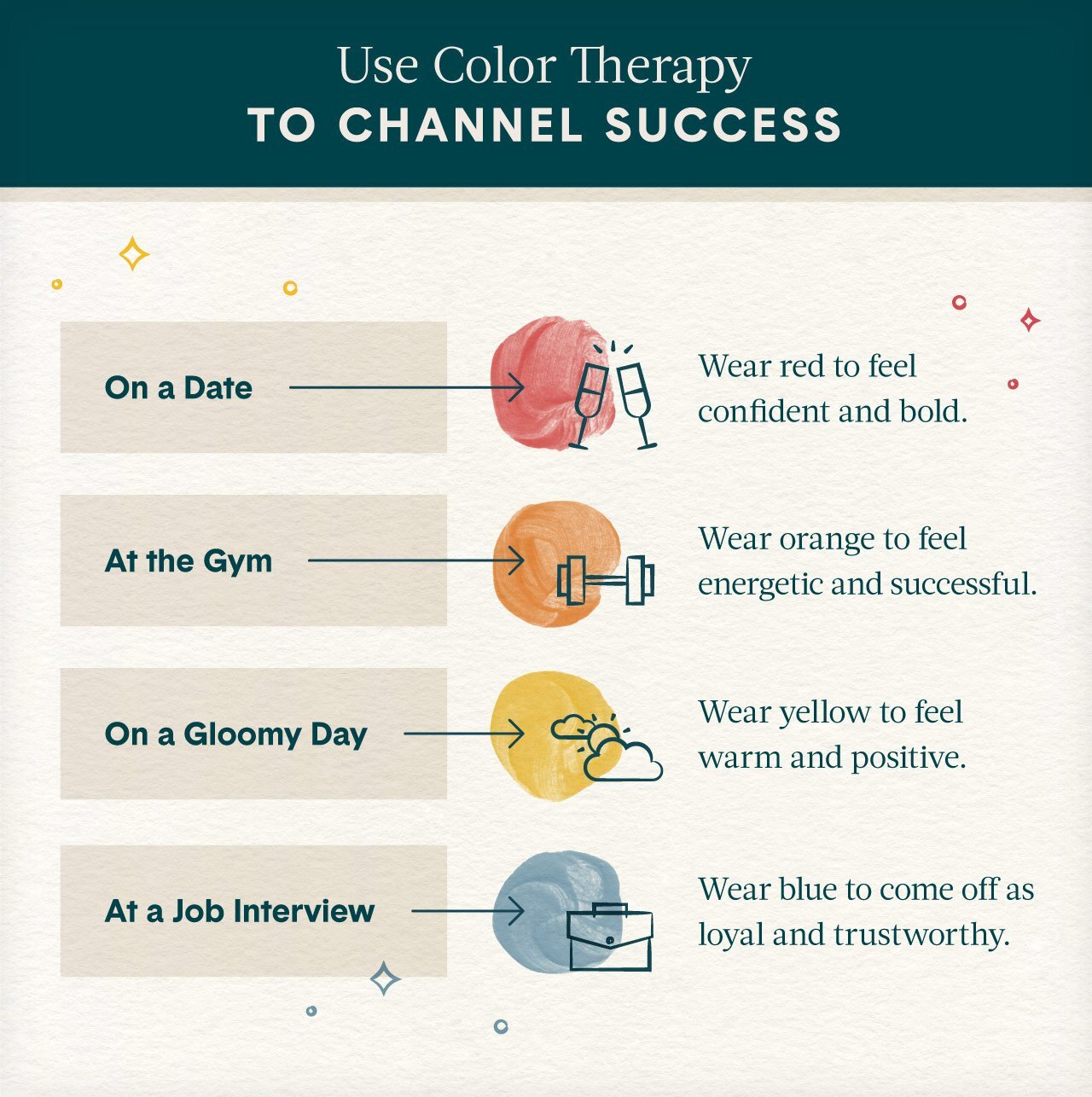 Use Color Therapy
TO CHANNEL SUCCESS

On a Date

Wear red to feel confident and bold.

At the Gym

Wear orange to feel energetic and successful.

On a Gloomy Day

Wear yellow to feel warm and positive.

At a Job Interview

Wear blue to come off as loyal and trustworthy.