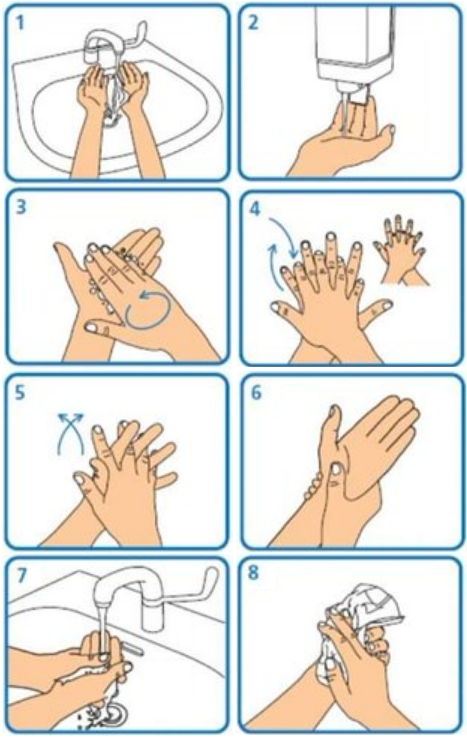 1

2

3

4

5

6

7

8